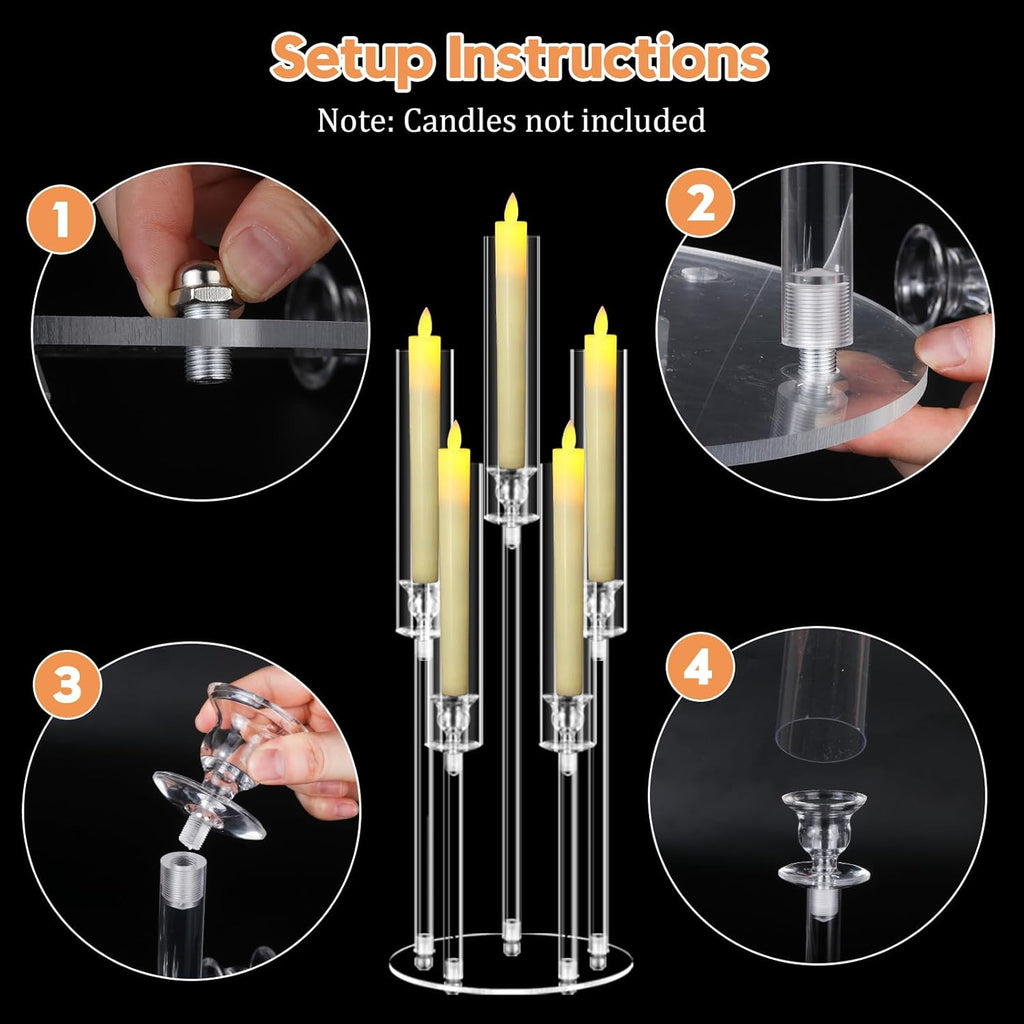 Setup Instructions

Note: Candles not included

1

2

3

4