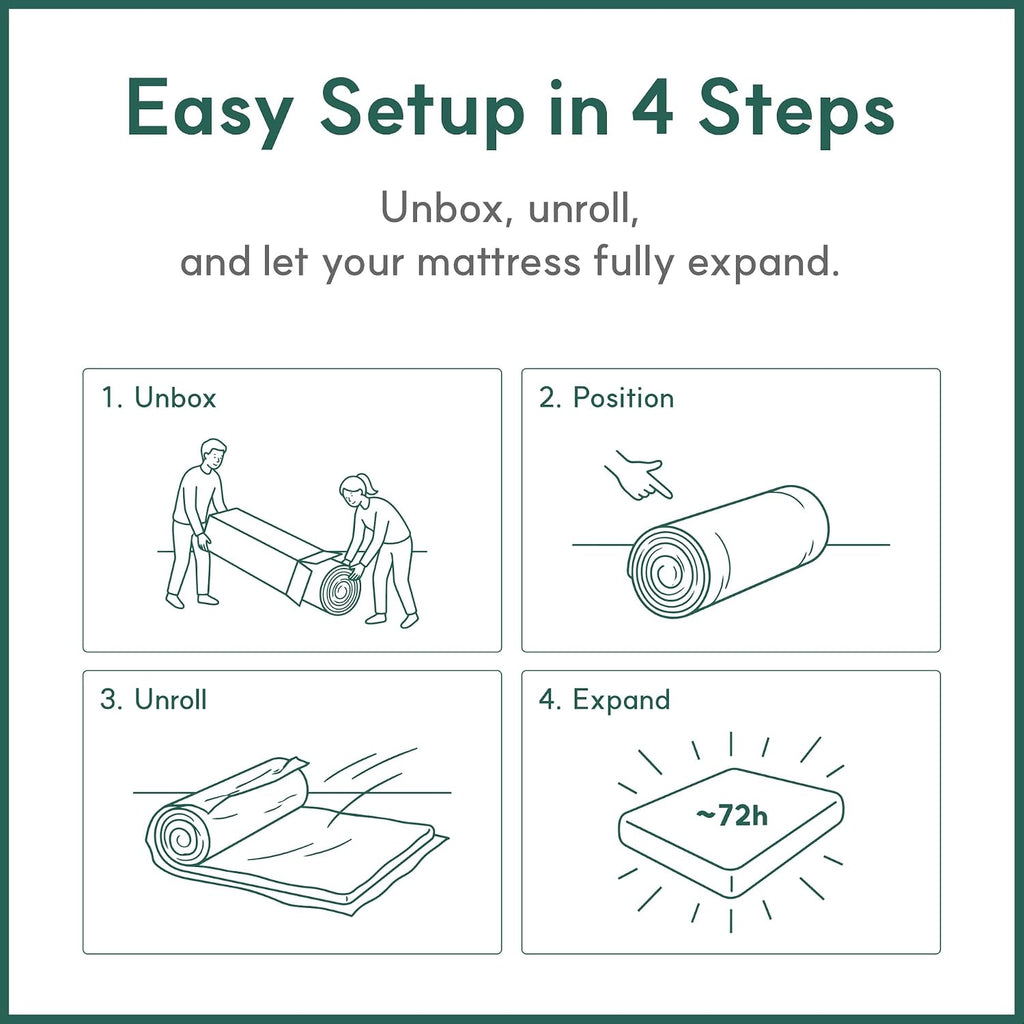 Easy Setup in 4 Steps

Unbox, unroll, and let your mattress fully expand.

1. Unbox

2. Position

3. Unroll

4. Expand

~72h