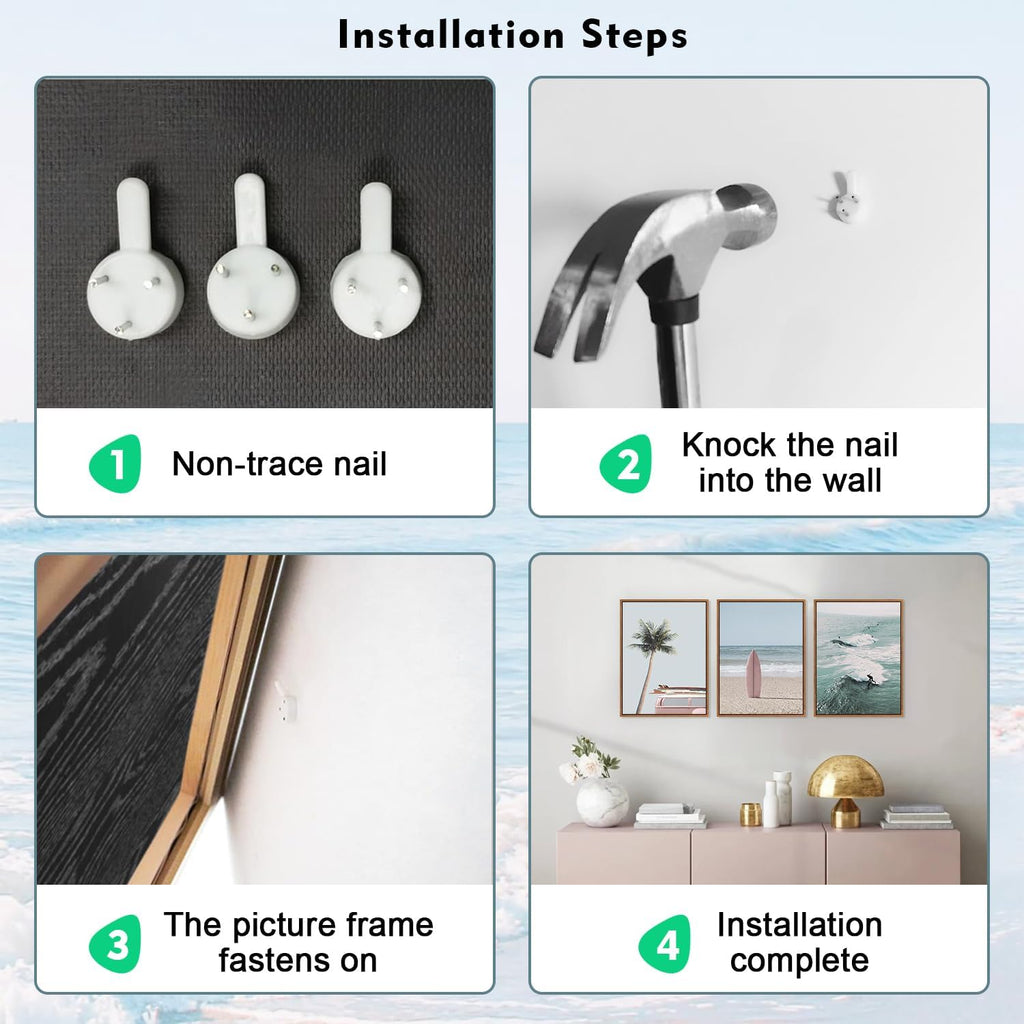 Installation Steps

1 Non-trace nail

2 Knock the nail into the wall

3 The picture frame fastens on

4 Installation complete