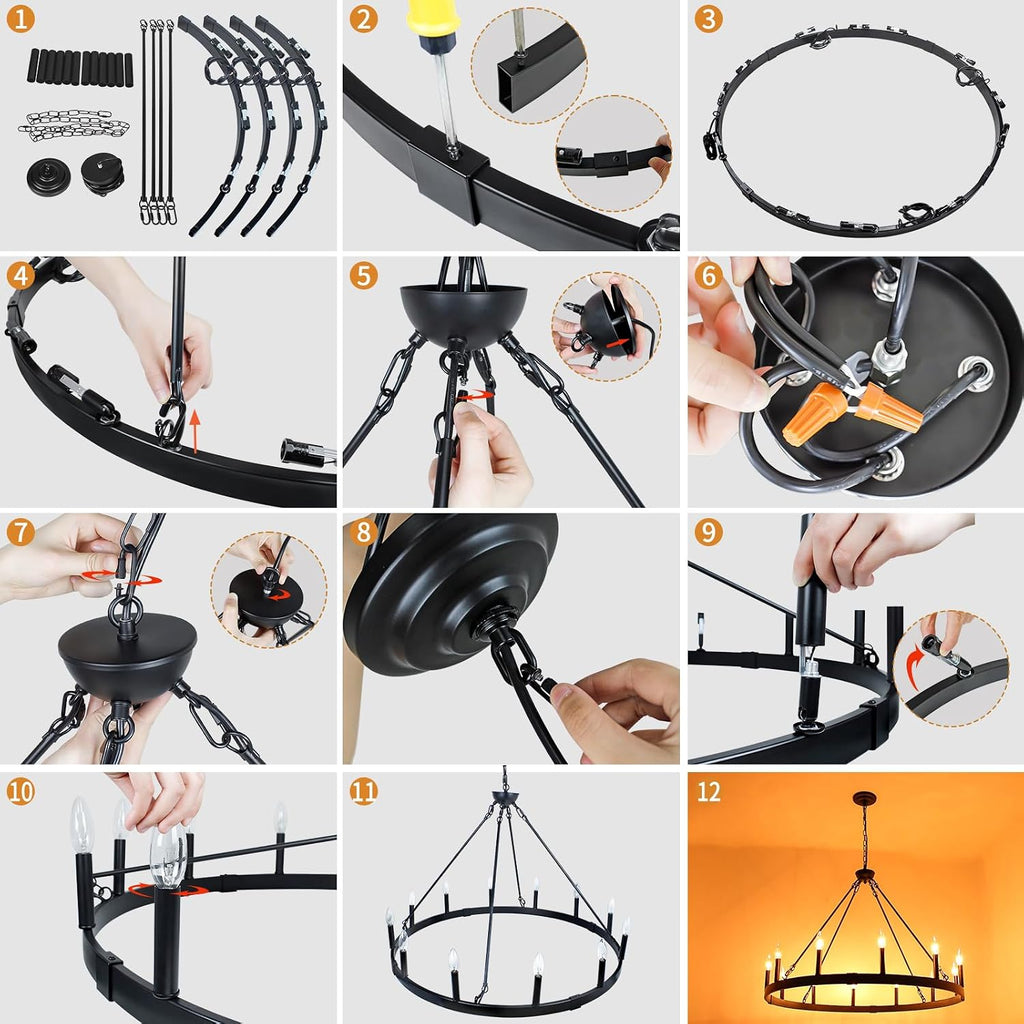 1
2
3
4
5
6
7
8
9
10
11
12