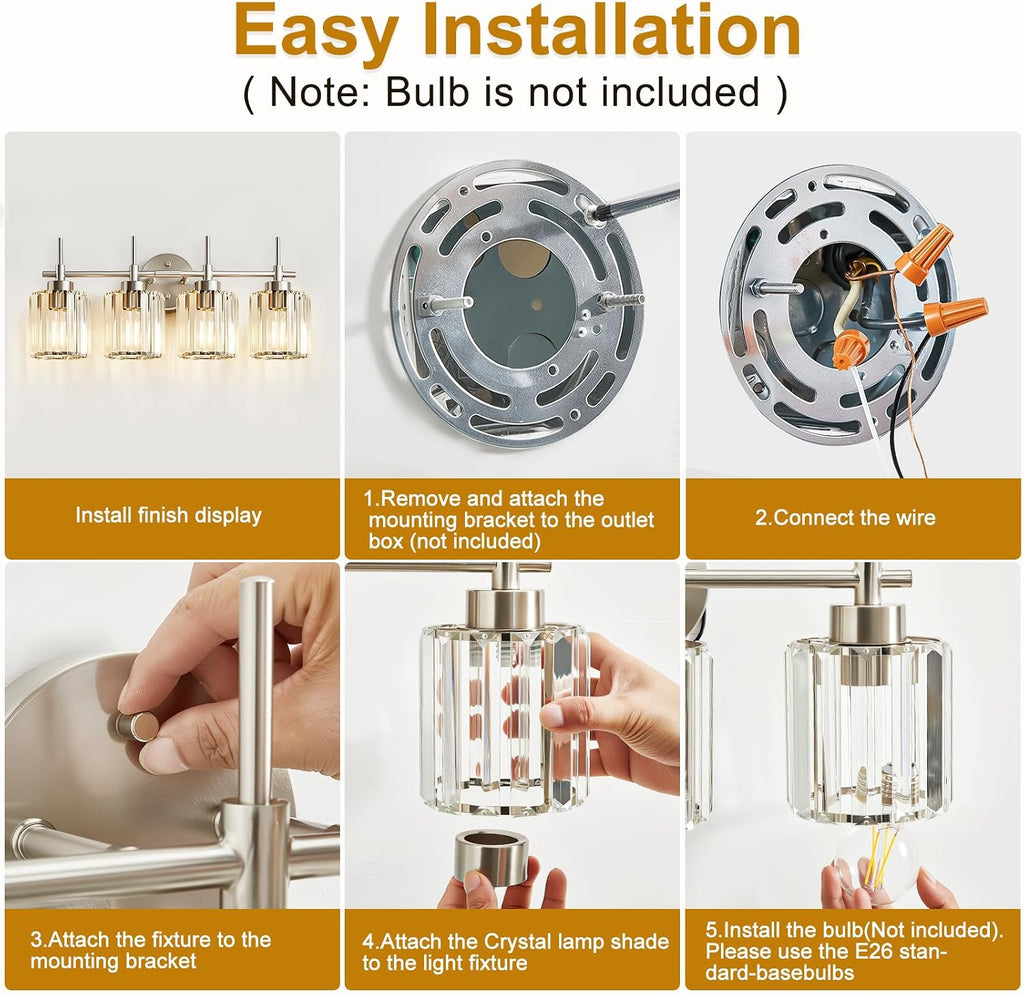 Easy Installation
( Note: Bulb is not included )

Install finish display

1.Remove and attach the mounting bracket to the outlet box (not included)

2.Connect the wire

3.Attach the fixture to the mounting bracket

4.Attach the Crystal lamp shade to the light fixture

5.Install the bulb(Not included). Please use the E26 standard-basebulbs