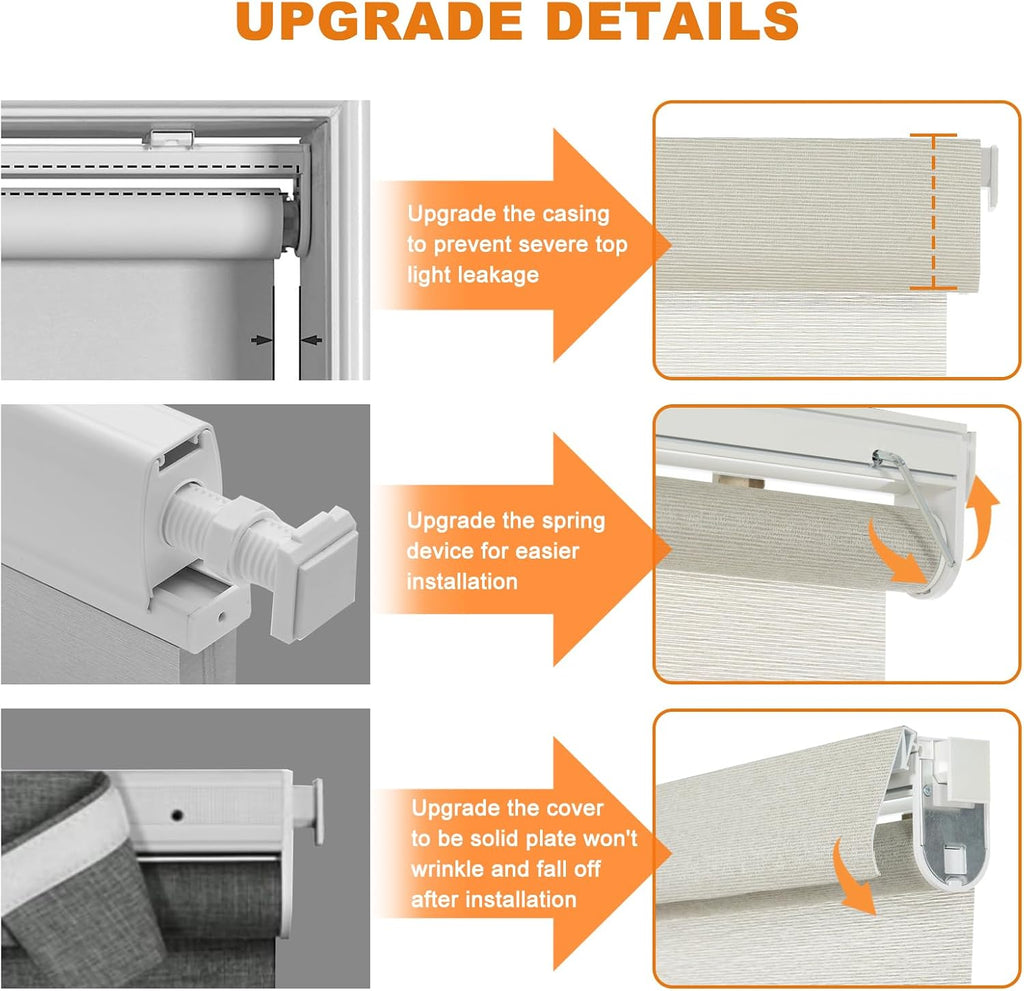 UPGRADE DETAILS

Upgrade the casing to prevent severe top light leakage

Upgrade the spring device for easier installation

Upgrade the cover to be solid plate won't wrinkle and fall off after installation