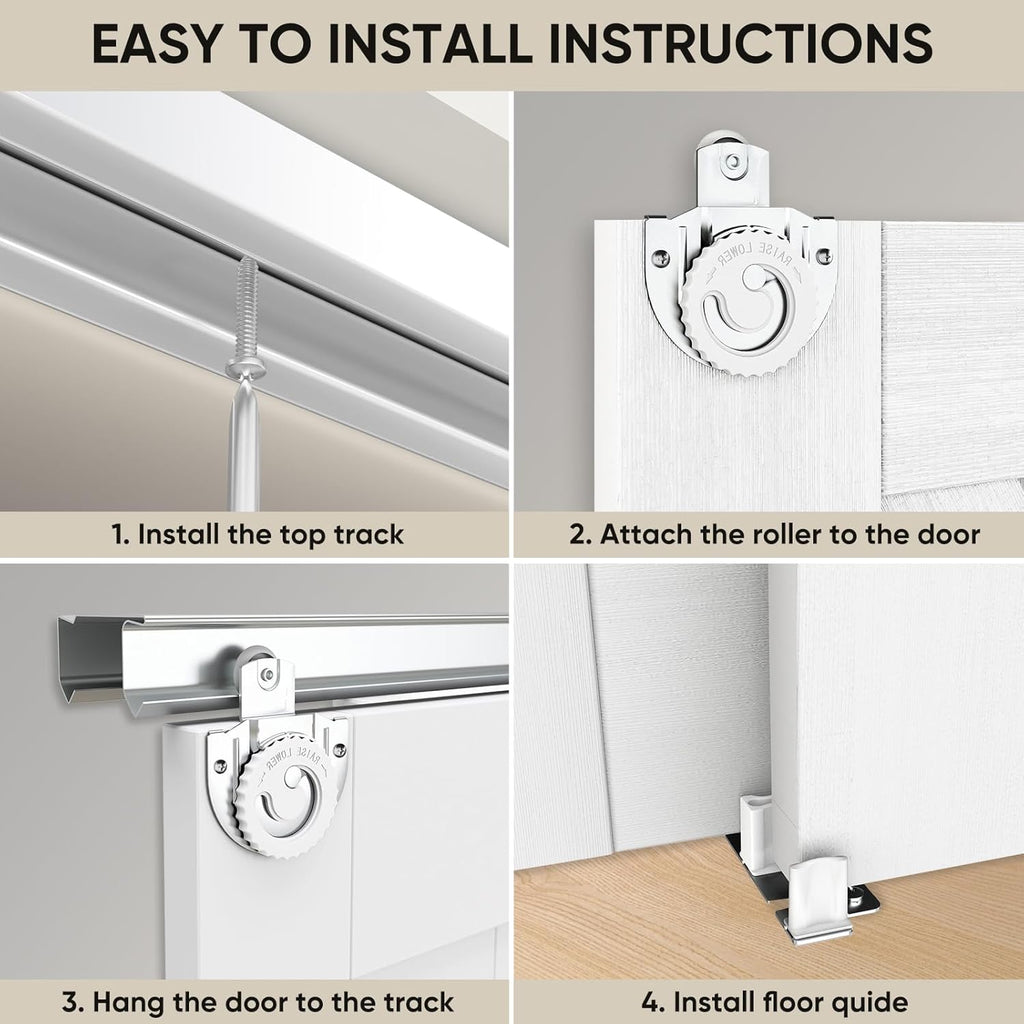 EASY TO INSTALL INSTRUCTIONS

RAISE LOWER

1. Install the top track

2. Attach the roller to the door

RAISE LOWER

3. Hang the door to the track

4. Install floor quide