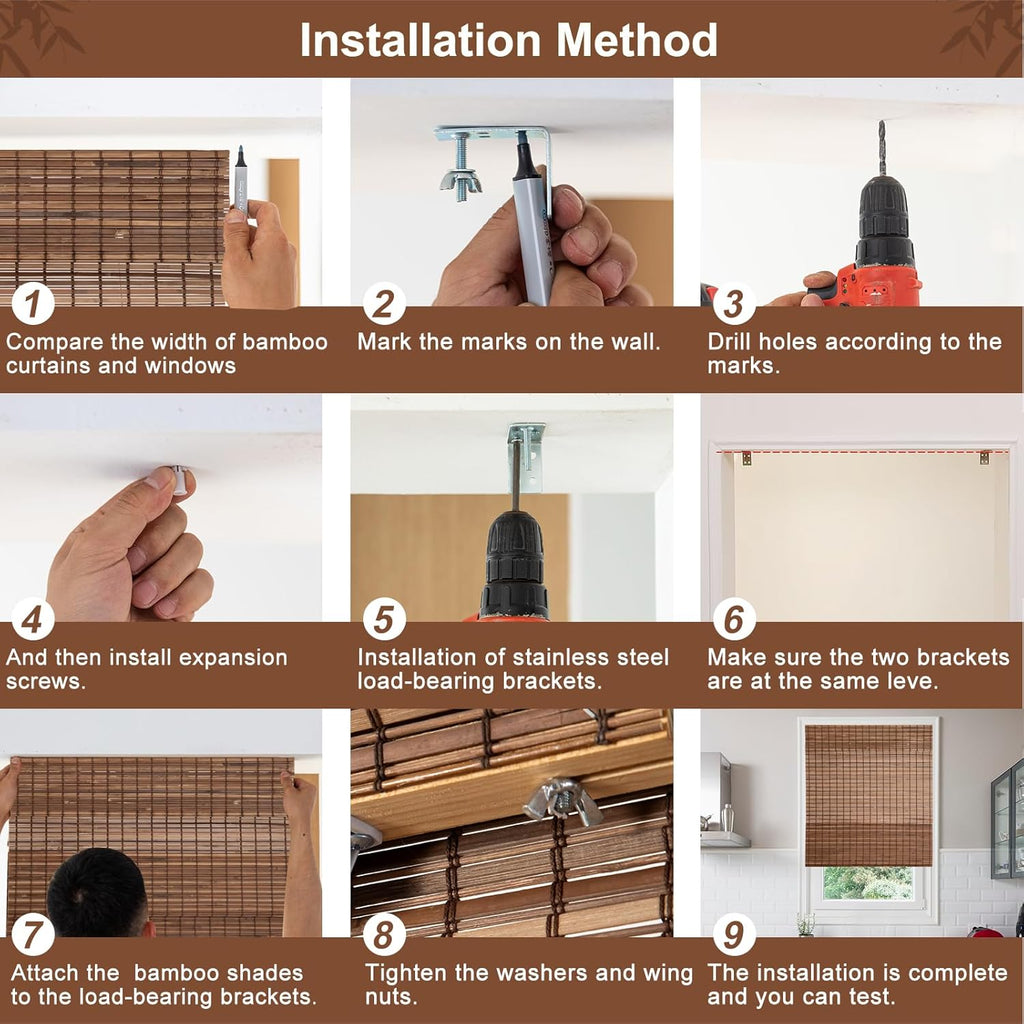 Installation Method

1
Compare the width of bamboo curtains and windows

2
Mark the marks on the wall.

3
Drill holes according to the marks.

4
And then install expansion screws.

5
Installation of stainless steel load-bearing brackets.

6
Make sure the two brackets are at the same leve.

7
Attach the bamboo shades to the load-bearing brackets.

8
Tighten the washers and wing nuts.

9
The installation is complete and you can test.