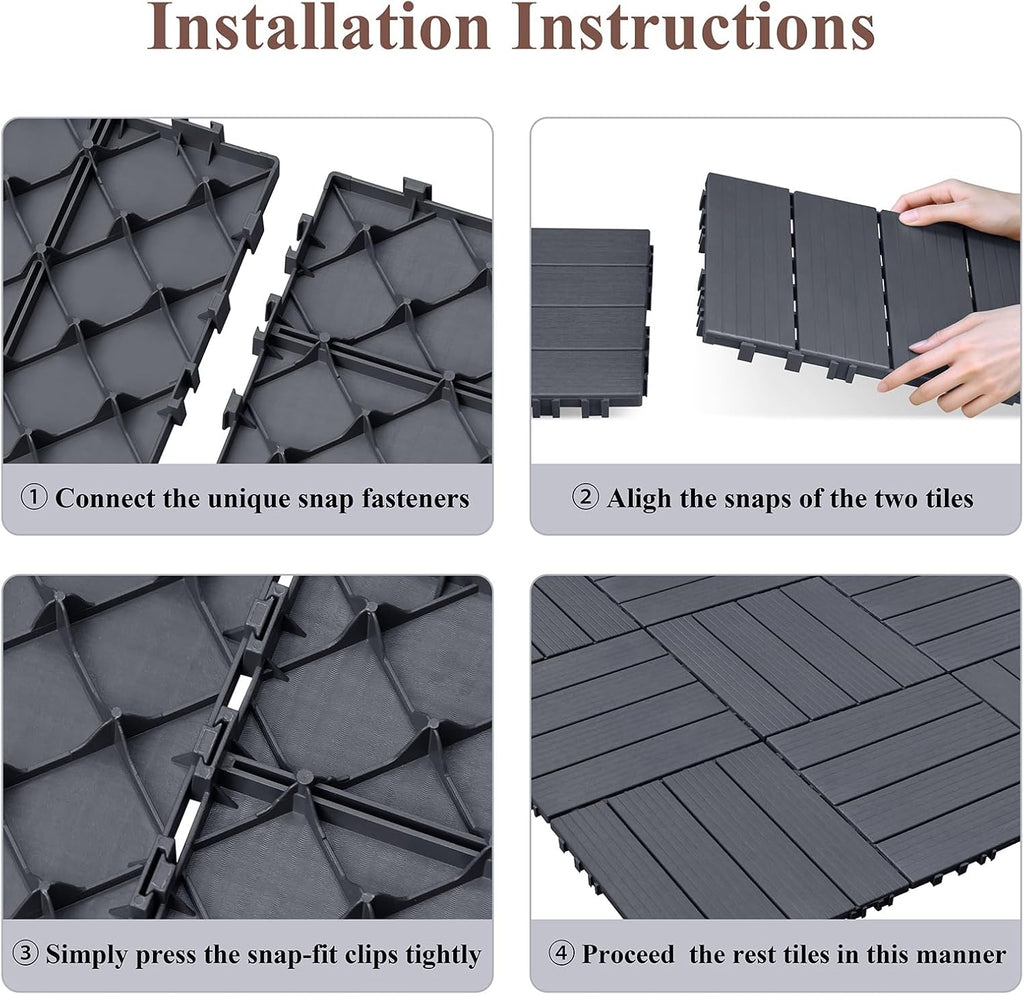 Installation Instructions

① Connect the unique snap fasteners

② Aligh the snaps of the two tiles

③ Simply press the snap-fit clips tightly

④ Proceed the rest tiles in this manner