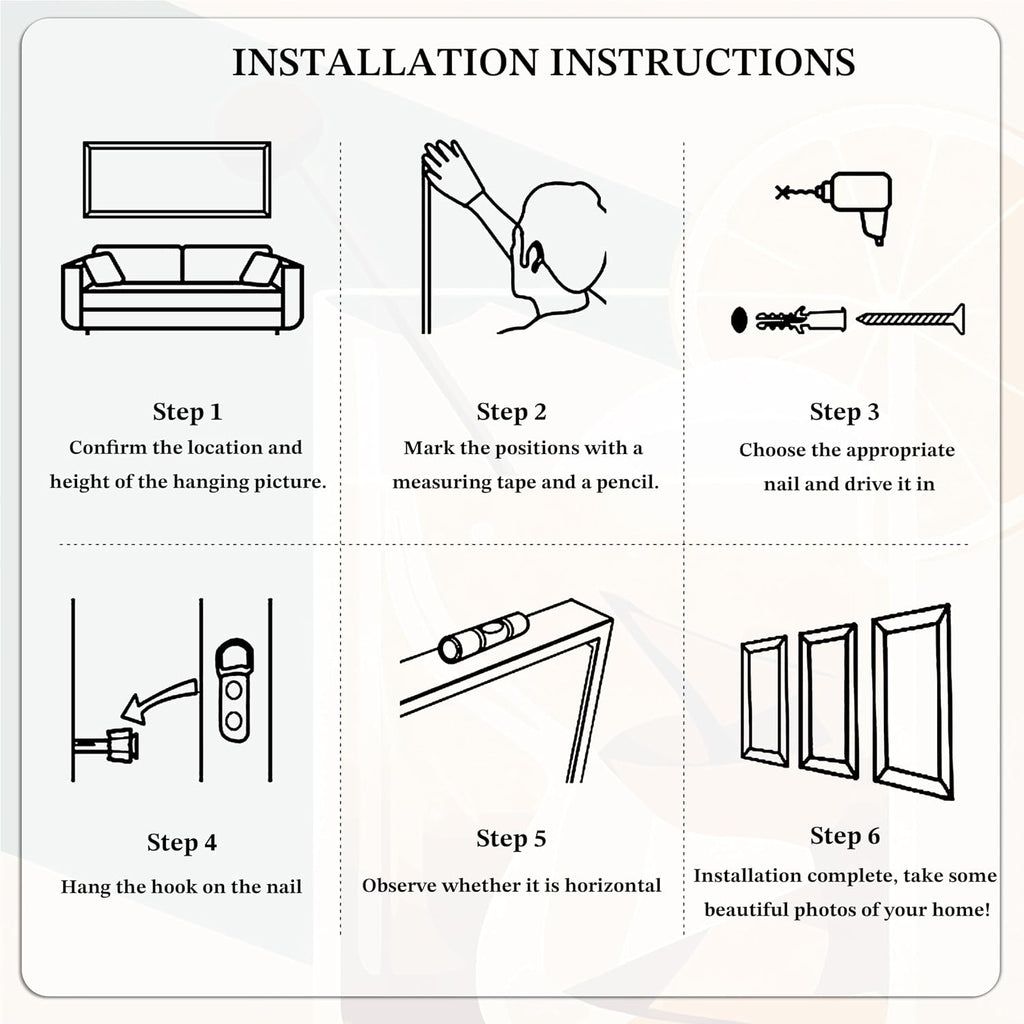 INSTALLATION INSTRUCTIONS

Step 1
Confirm the location and height of the hanging picture.

Step 2
Mark the positions with a measuring tape and a pencil.

Step 3
Choose the appropriate nail and drive it in

Step 4
Hang the hook on the nail

Step 5
Observe whether it is horizontal

Step 6
Installation complete, take some beautiful photos of your home!