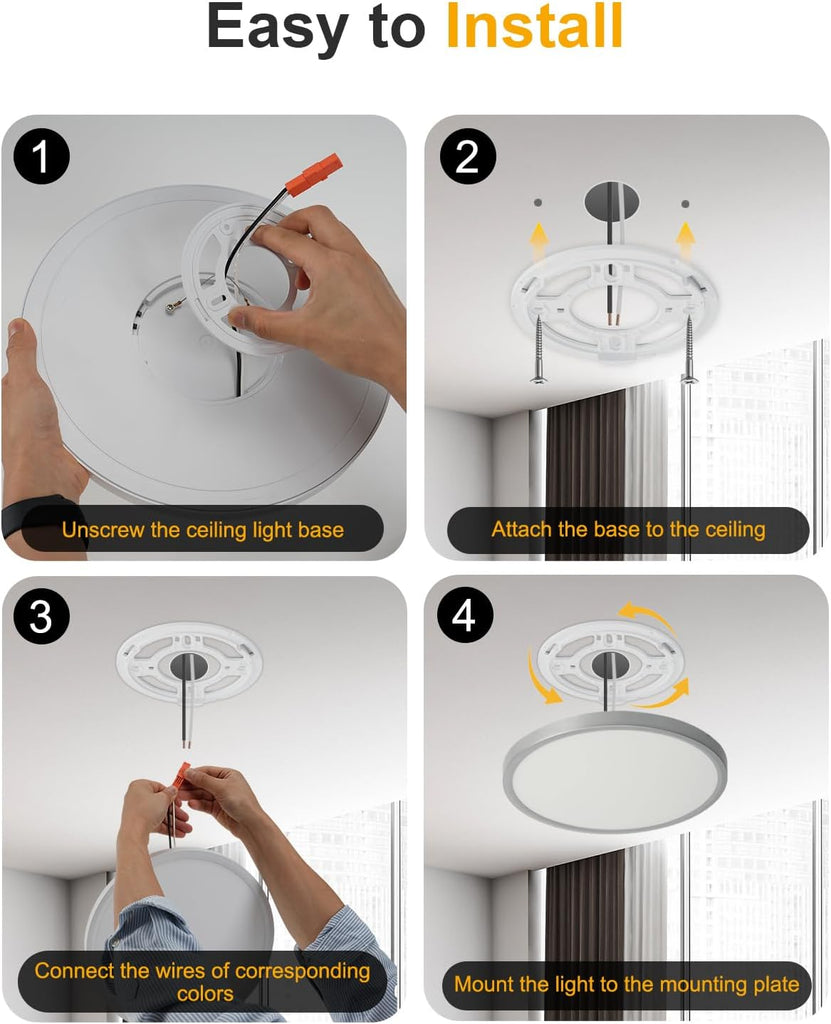 Easy to Install

1

Unscrew the ceiling light base

2

Attach the base to the ceiling

3

Connect the wires of corresponding colors

4

Mount the light to the mounting plate