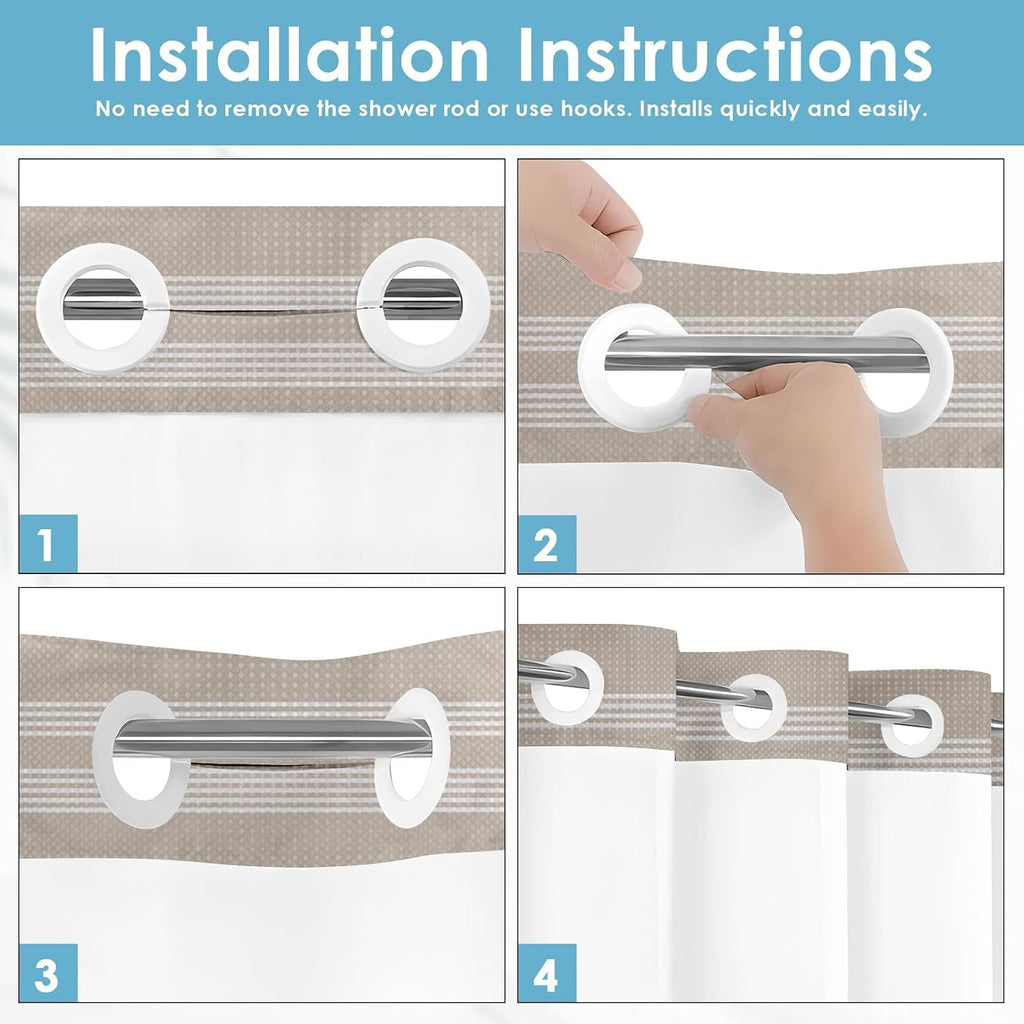 Installation Instructions
No need to remove the shower rod or use hooks. Installs quickly and easily.

1

2

3

4