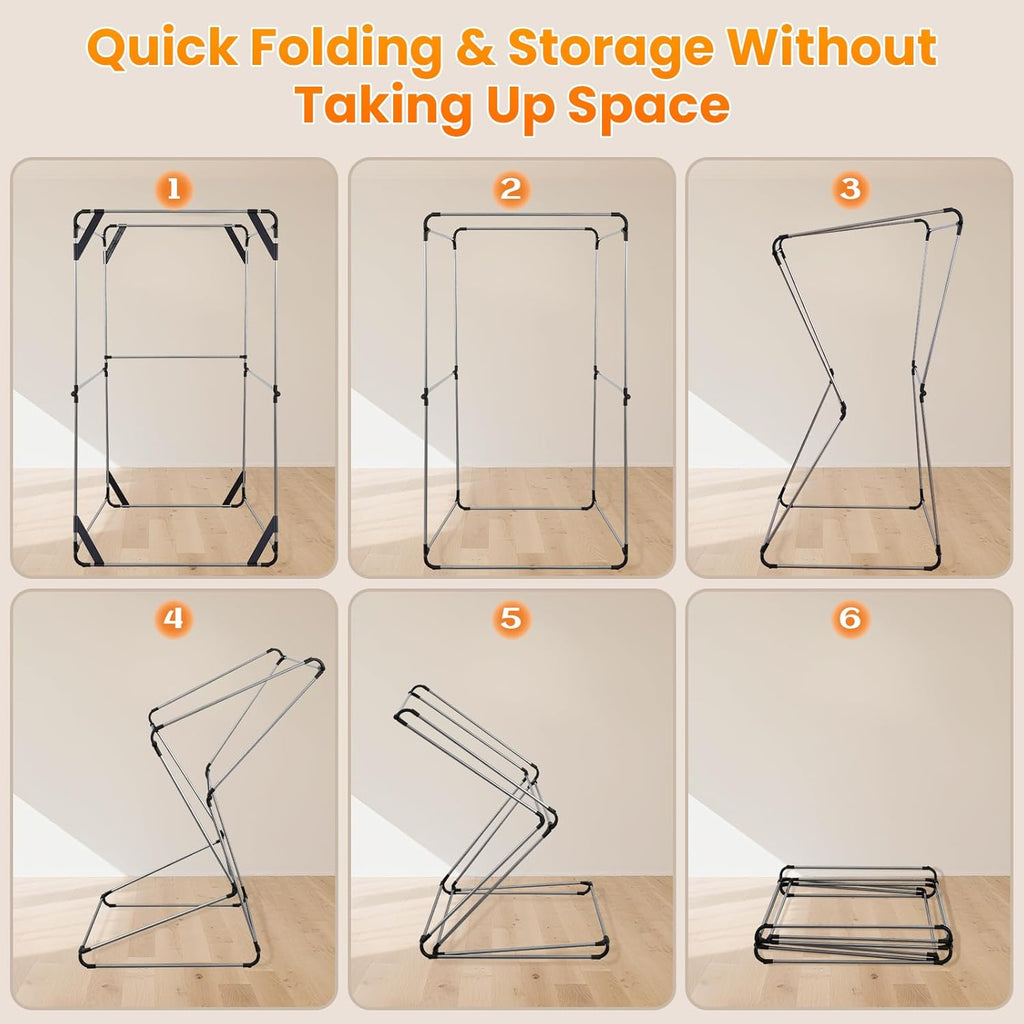 Quick Folding & Storage Without Taking Up Space

1

2

3

4

5

6