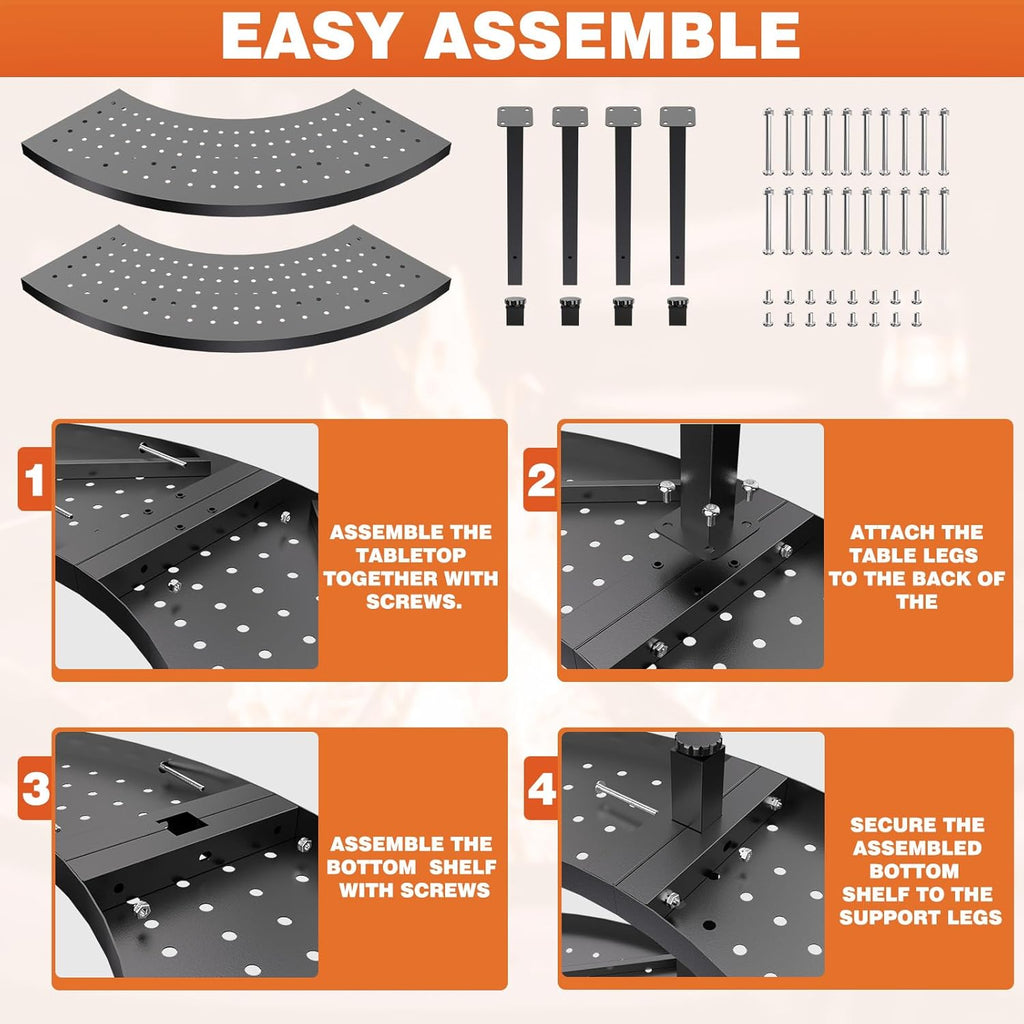 EASY ASSEMBLE

1

ASSEMBLE THE TABLETOP TOGETHER WITH SCREWS.

2

ATTACH THE TABLE LEGS TO THE BACK OF THE

3

ASSEMBLE THE BOTTOM SHELF WITH SCREWS

4

SECURE THE ASSEMBLED BOTTOM SHELF TO THE SUPPORT LEGS