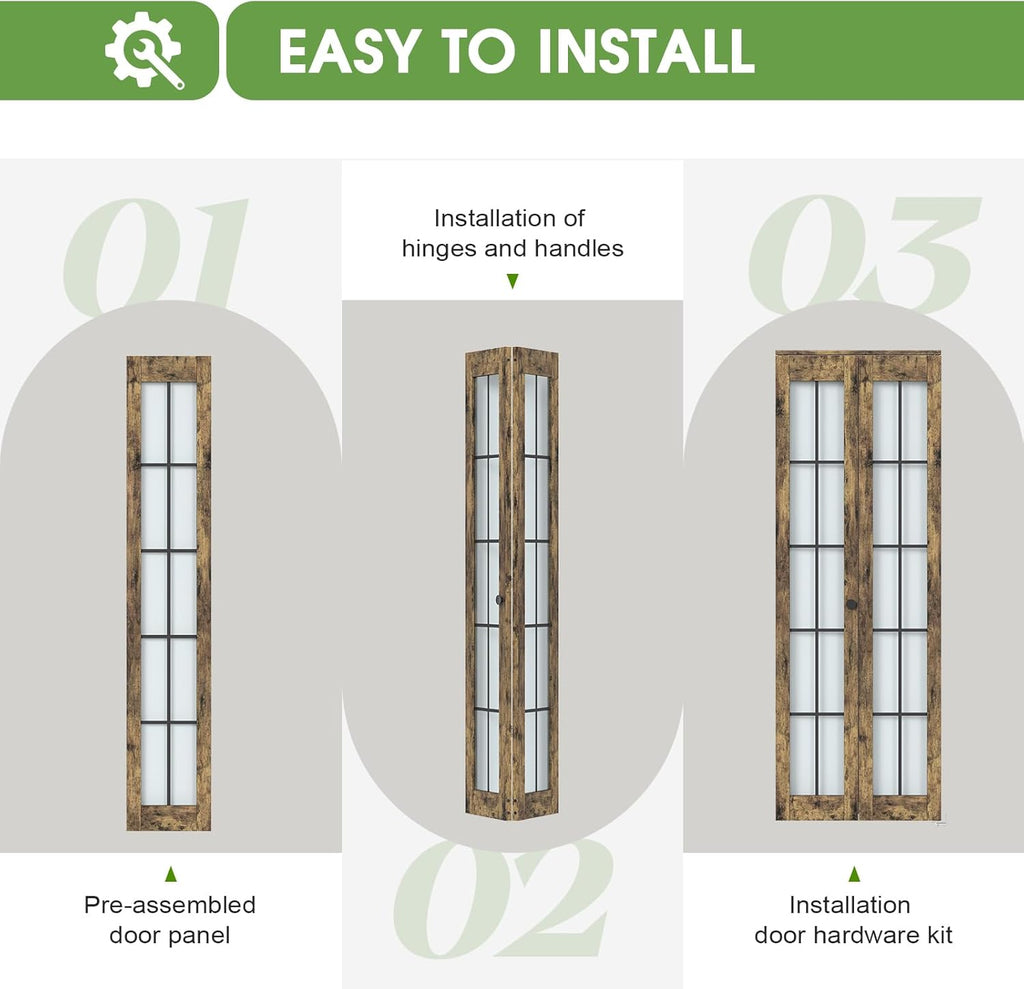 EASY TO INSTALL

01

Pre-assembled door panel

Installation of hinges and handles

02

03

Installation door hardware kit