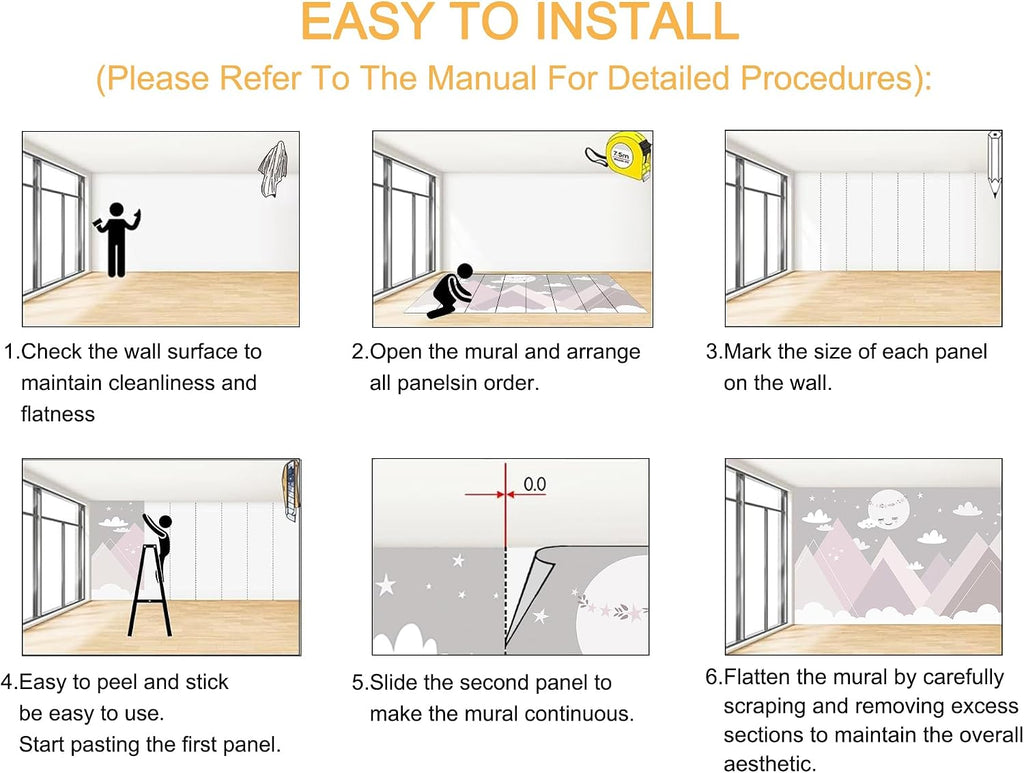 EASY TO INSTALL

(Please Refer To The Manual For Detailed Procedures):

7.5m

1.Check the wall surface to maintain cleanliness and flatness

2.Open the mural and arrange all panelsin order.

3.Mark the size of each panel on the wall.

0.0

4.Easy to peel and stick be easy to use. Start pasting the first panel.

5.Slide the second panel to make the mural continuous.

6.Flatten the mural by carefully scraping and removing excess sections to maintain the overall aesthetic.