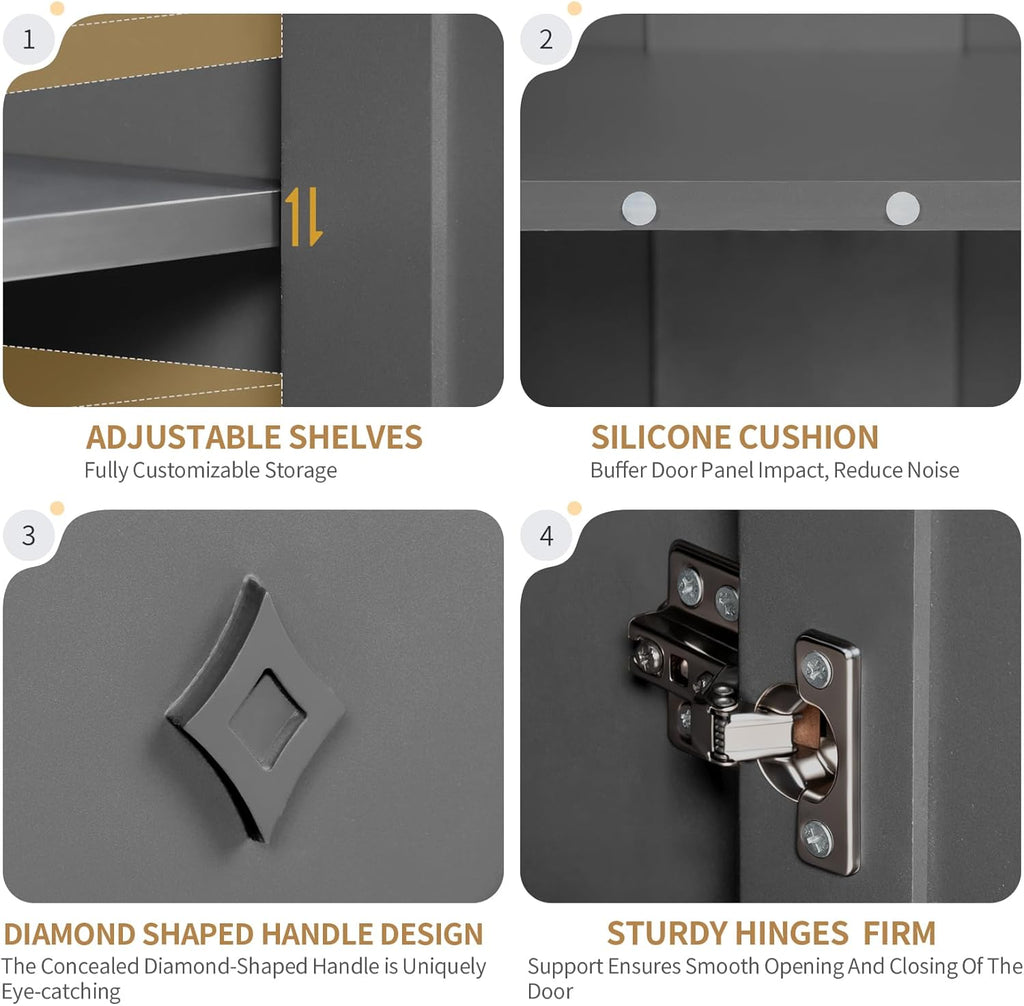 1

ADJUSTABLE SHELVES
Fully Customizable Storage

2

SILICONE CUSHION
Buffer Door Panel Impact, Reduce Noise

3

DIAMOND SHAPED HANDLE DESIGN
The Concealed Diamond-Shaped Handle is Uniquely Eye-catching

4

STURDY HINGES FIRM
Support Ensures Smooth Opening And Closing Of The Door