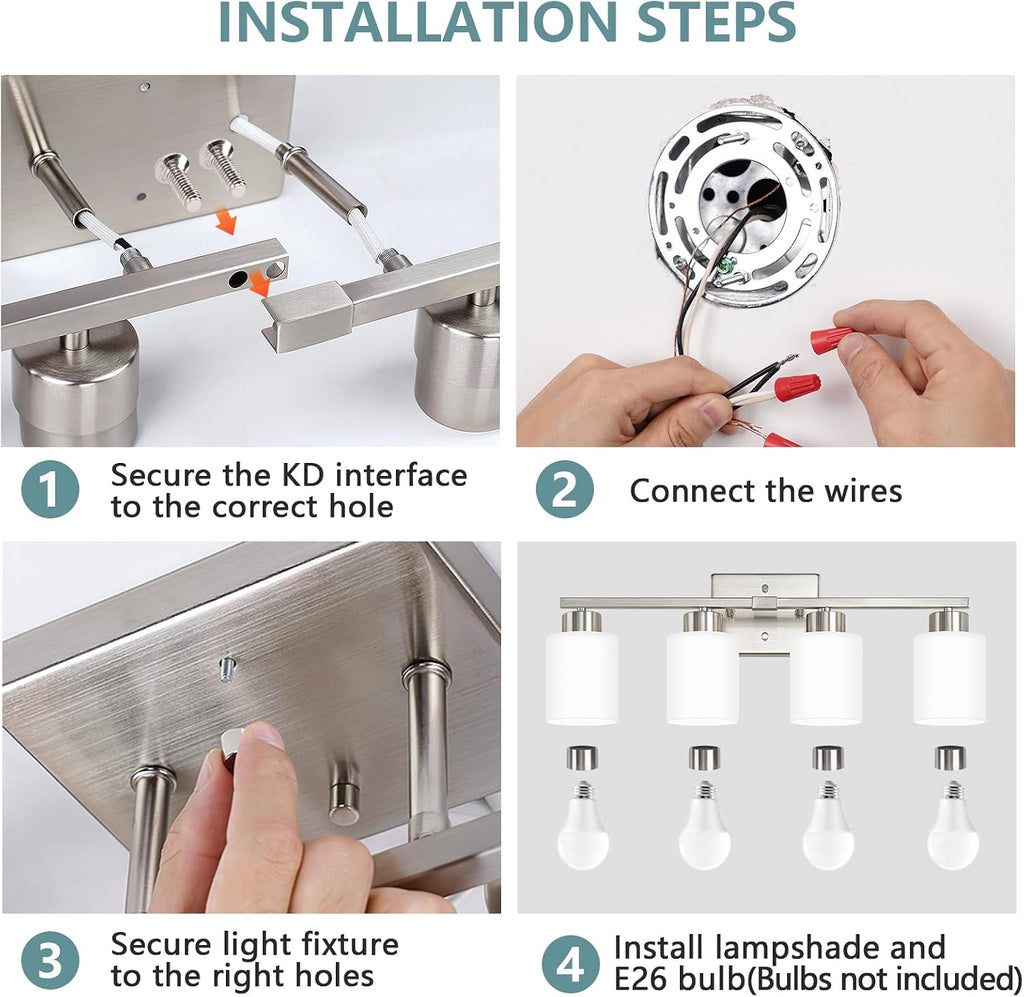 INSTALLATION STEPS

1 Secure the KD interface to the correct hole

2 Connect the wires

3 Secure light fixture to the right holes

4 Install lampshade and E26 bulb(Bulbs not included)