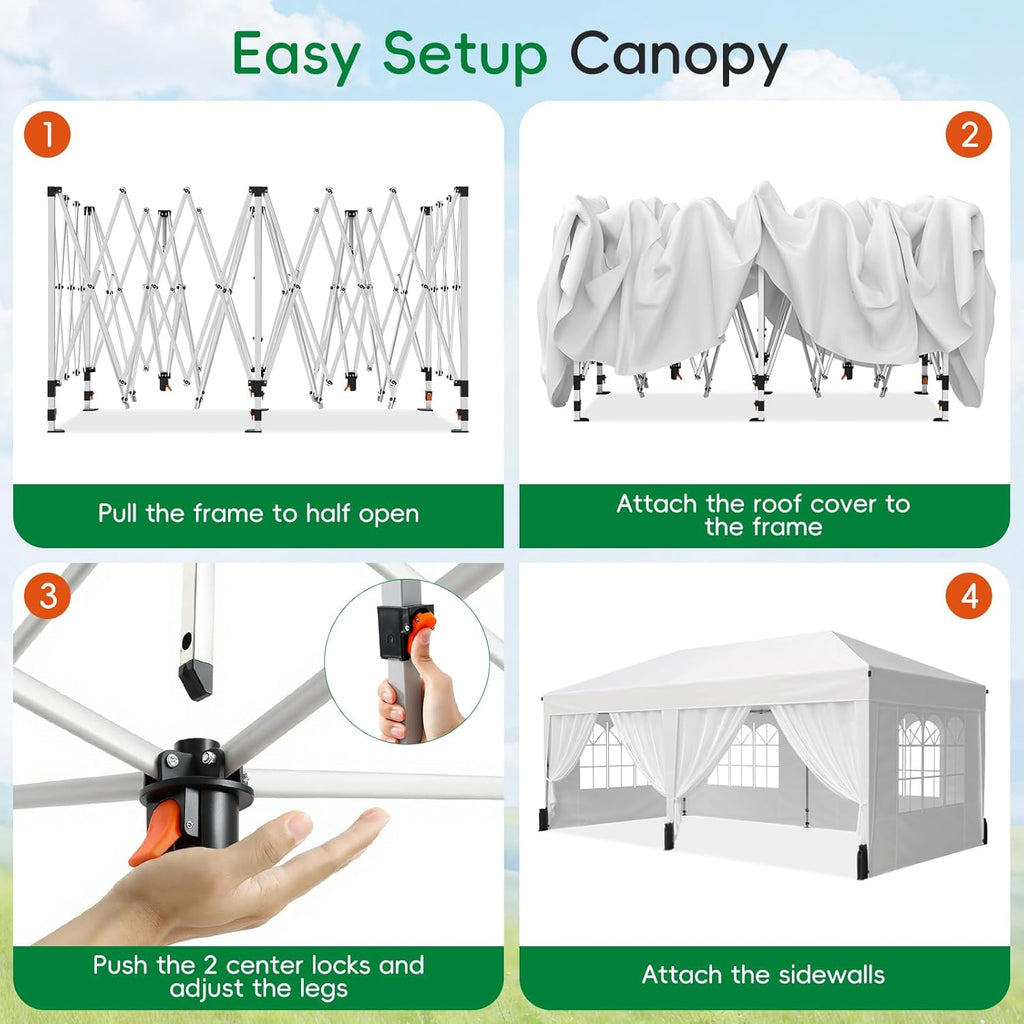 Easy Setup Canopy

1

Pull the frame to half open

2

Attach the roof cover to the frame

3

Push the 2 center locks and adjust the legs

4

Attach the sidewalls