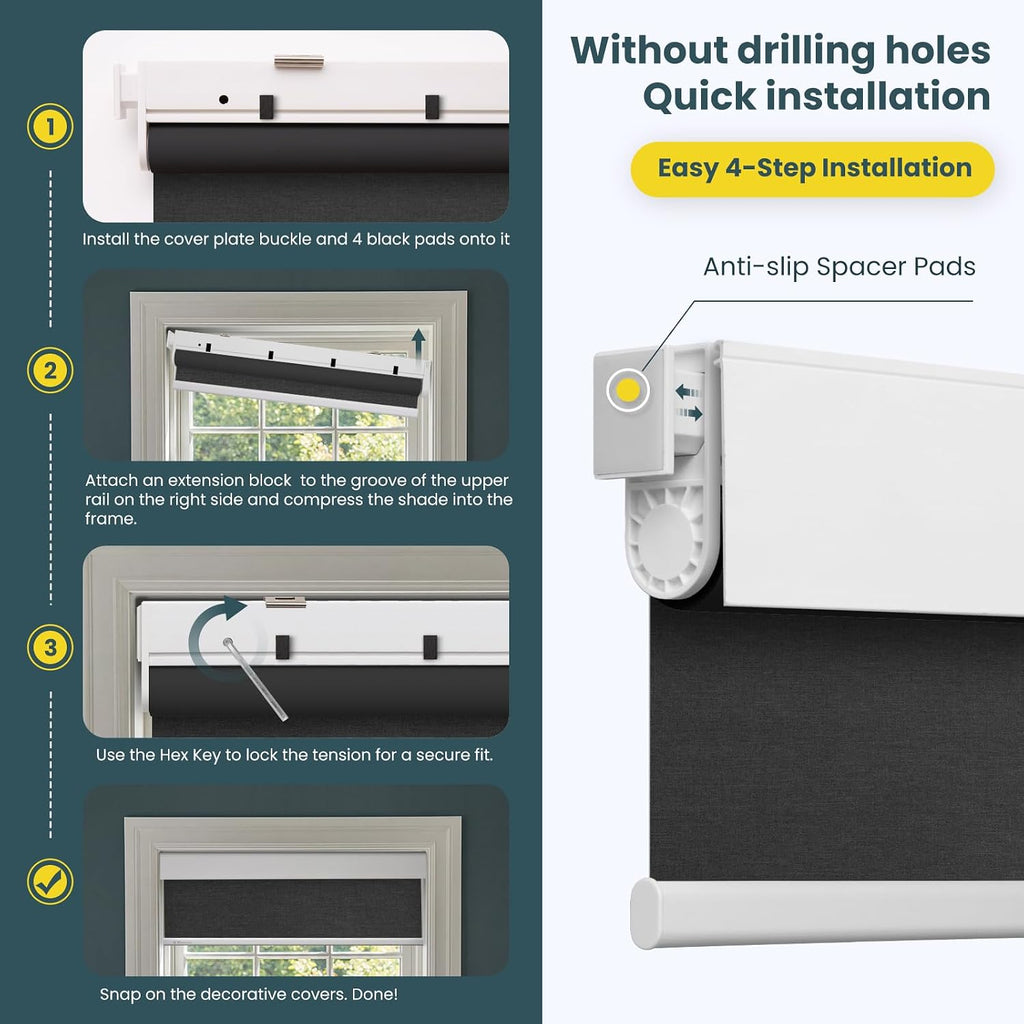 1

Install the cover plate buckle and 4 black pads onto it

2

Attach an extension block to the groove of the upper rail on the right side and compress the shade into the frame.

3

Use the Hex Key to lock the tension for a secure fit.

Snap on the decorative covers. Done!

Without drilling holes
Quick installation

Easy 4-Step Installation

Anti-slip Spacer Pads