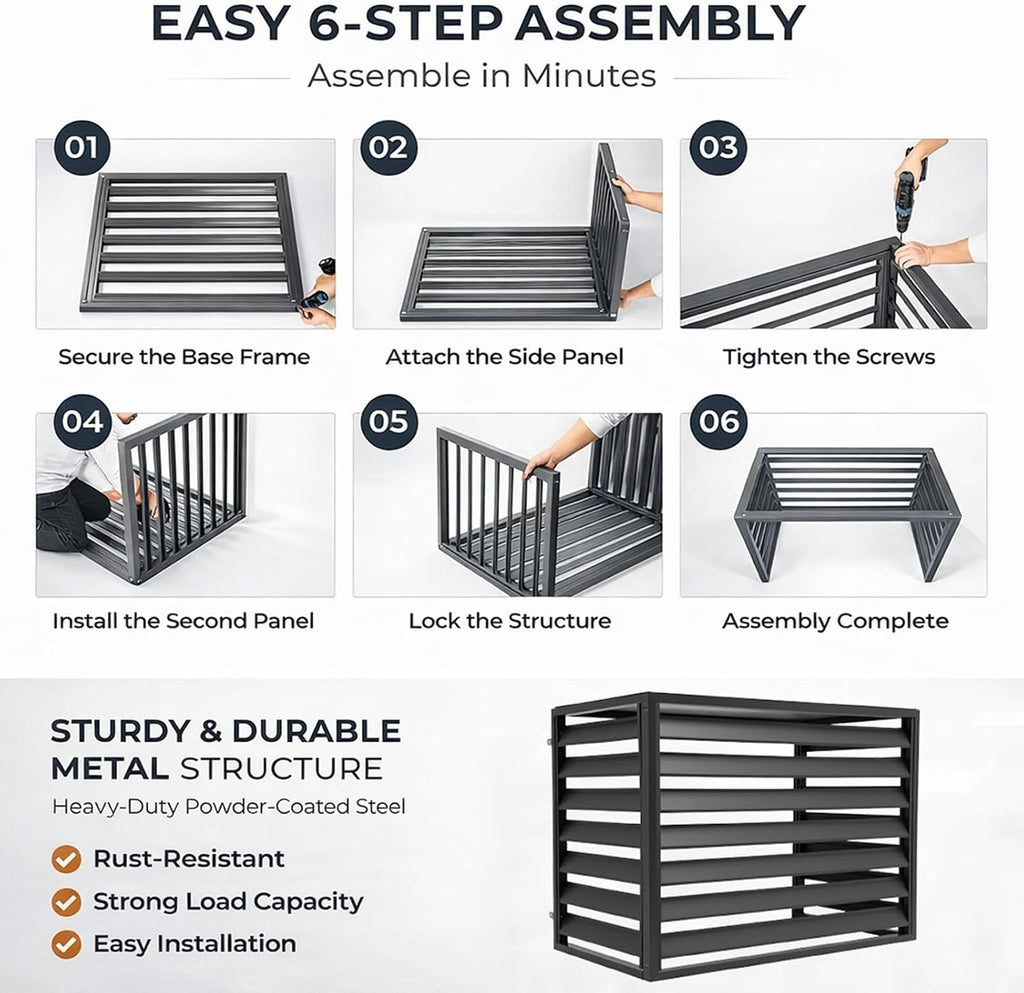 EASY 6-STEP ASSEMBLY
Assemble in Minutes

01
Secure the Base Frame

02
Attach the Side Panel

03
Tighten the Screws

04
Install the Second Panel

05
Lock the Structure

06
Assembly Complete

STURDY & DURABLE METAL STRUCTURE
Heavy-Duty Powder-Coated Steel

Rust-Resistant
Strong Load Capacity
Easy Installation