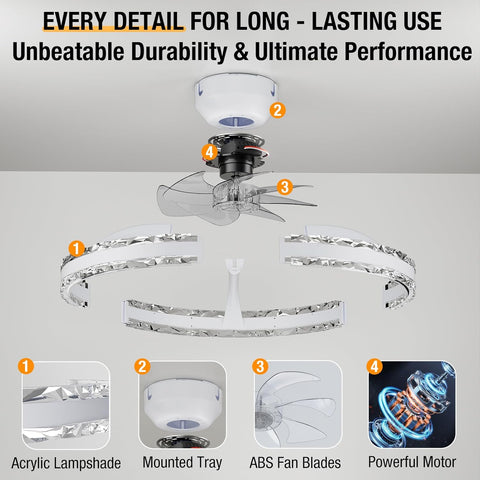 EVERY DETAIL FOR LONG - LASTING USE
Unbeatable Durability & Ultimate Performance

2
4
3
1

1
Acrylic Lampshade

2
Mounted Tray

3
ABS Fan Blades

4
Powerful Motor