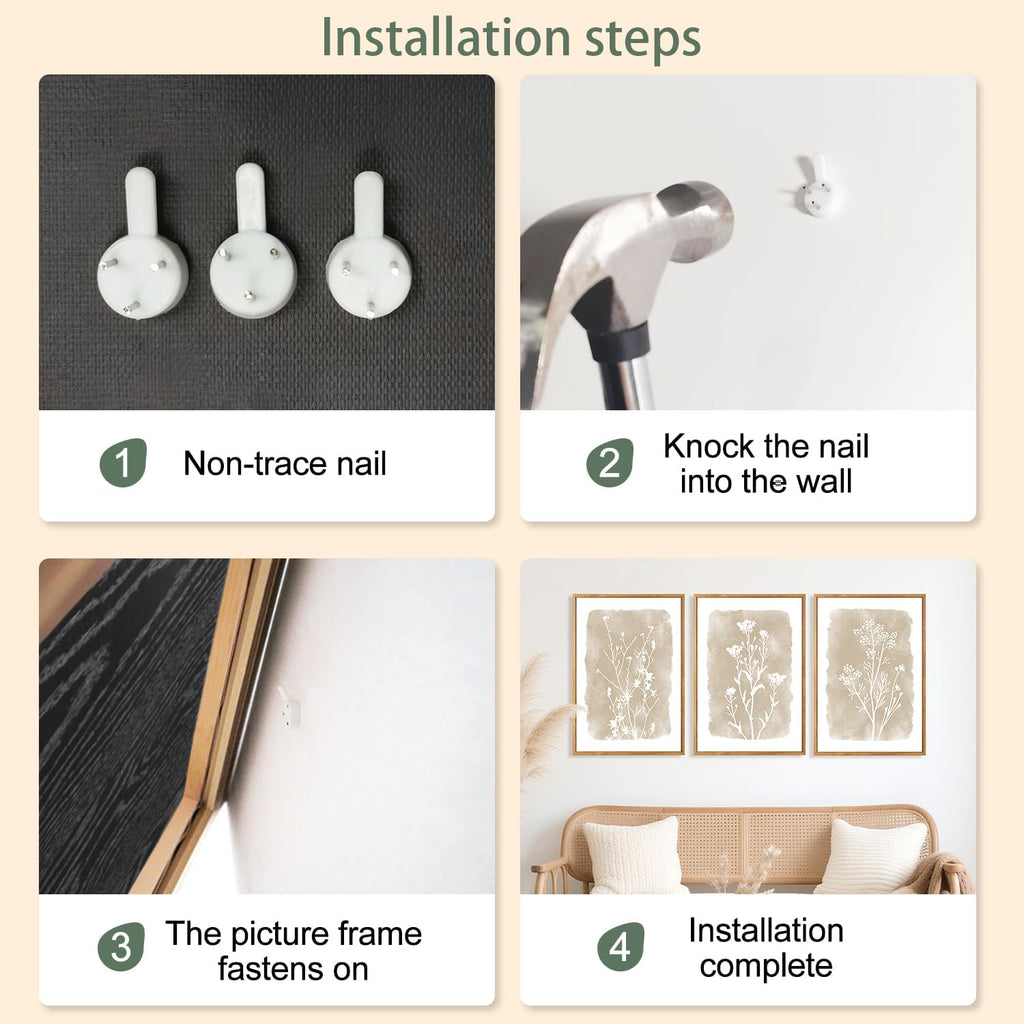 Installation steps

1 Non-trace nail

2 Knock the nail into the wall

3 The picture frame fastens on

4 Installation complete