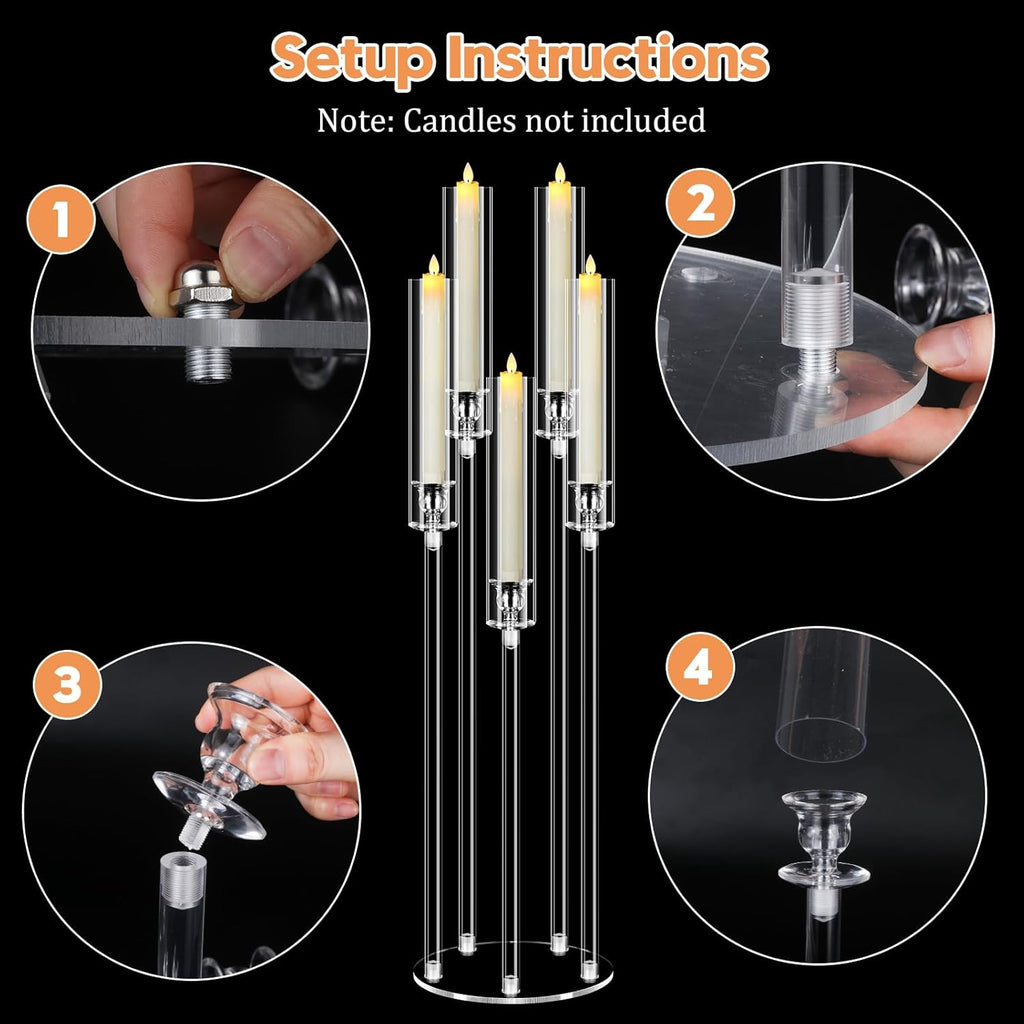 Setup Instructions

Note: Candles not included

1

2

3

4