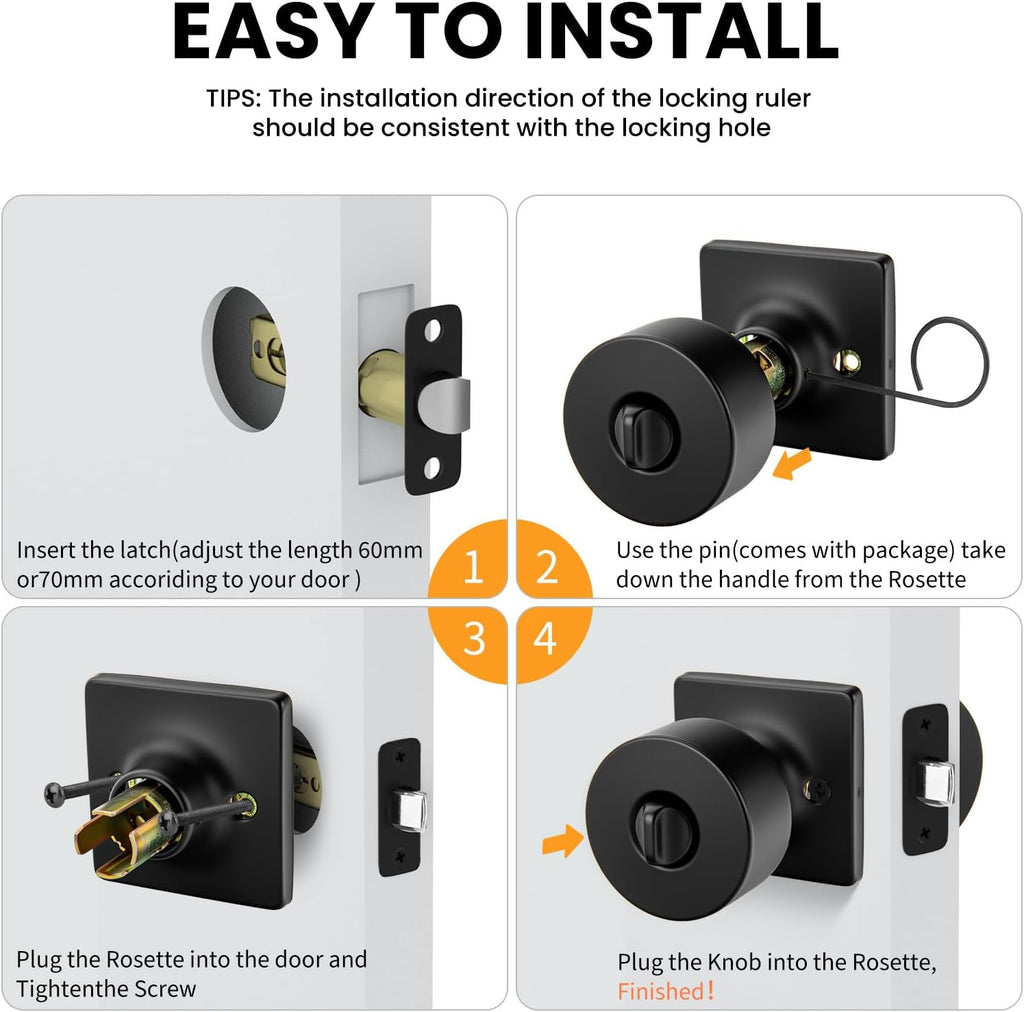 EASY TO INSTALL

TIPS: The installation direction of the locking ruler should be consistent with the locking hole

Insert the latch(adjust the length 60mm or70mm accoriding to your door )

1

2

Use the pin(comes with package) take down the handle from the Rosette

3

4

Plug the Rosette into the door and Tightenthe Screw

Plug the Knob into the Rosette, Finished!