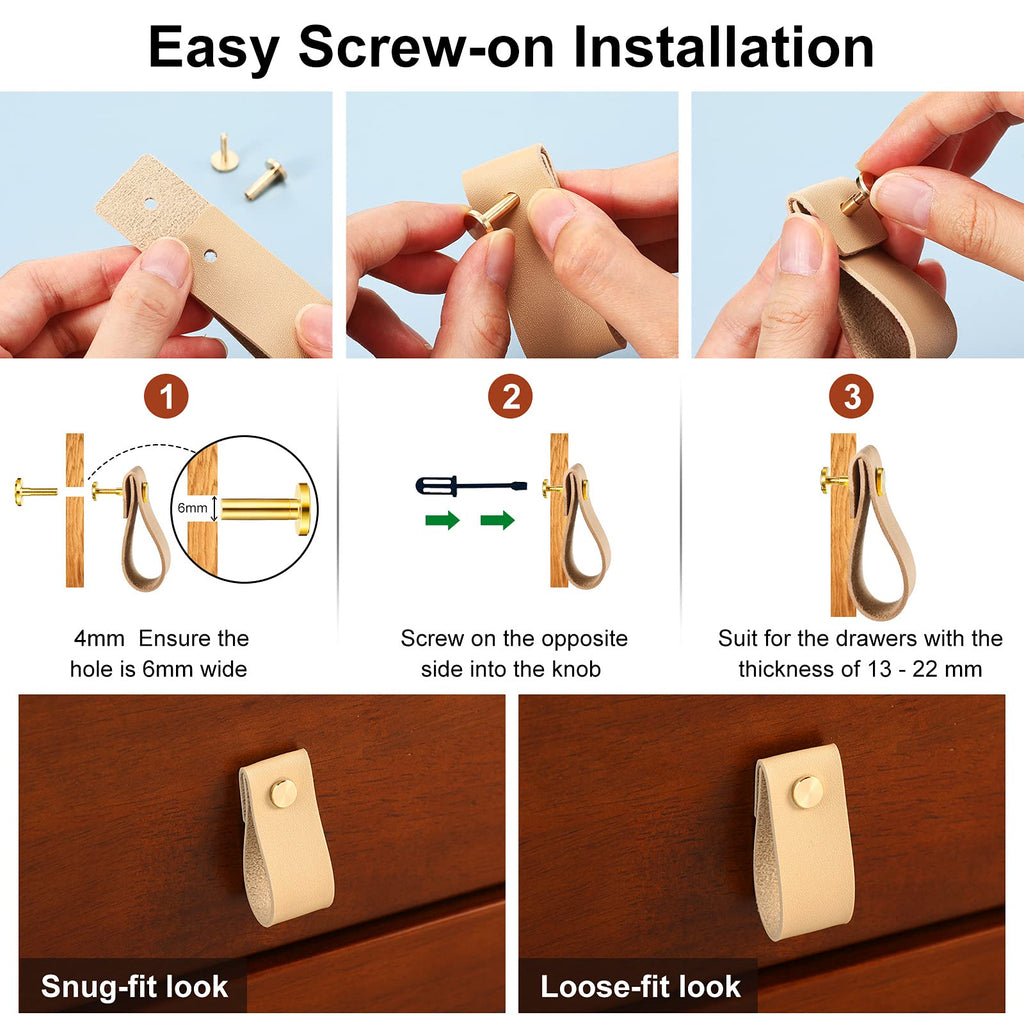 Easy Screw-on Installation

1

6mm

4mm Ensure the hole is 6mm wide

2

Screw on the opposite side into the knob

3

Suit for the drawers with the thickness of 13 - 22 mm

Snug-fit look

Loose-fit look