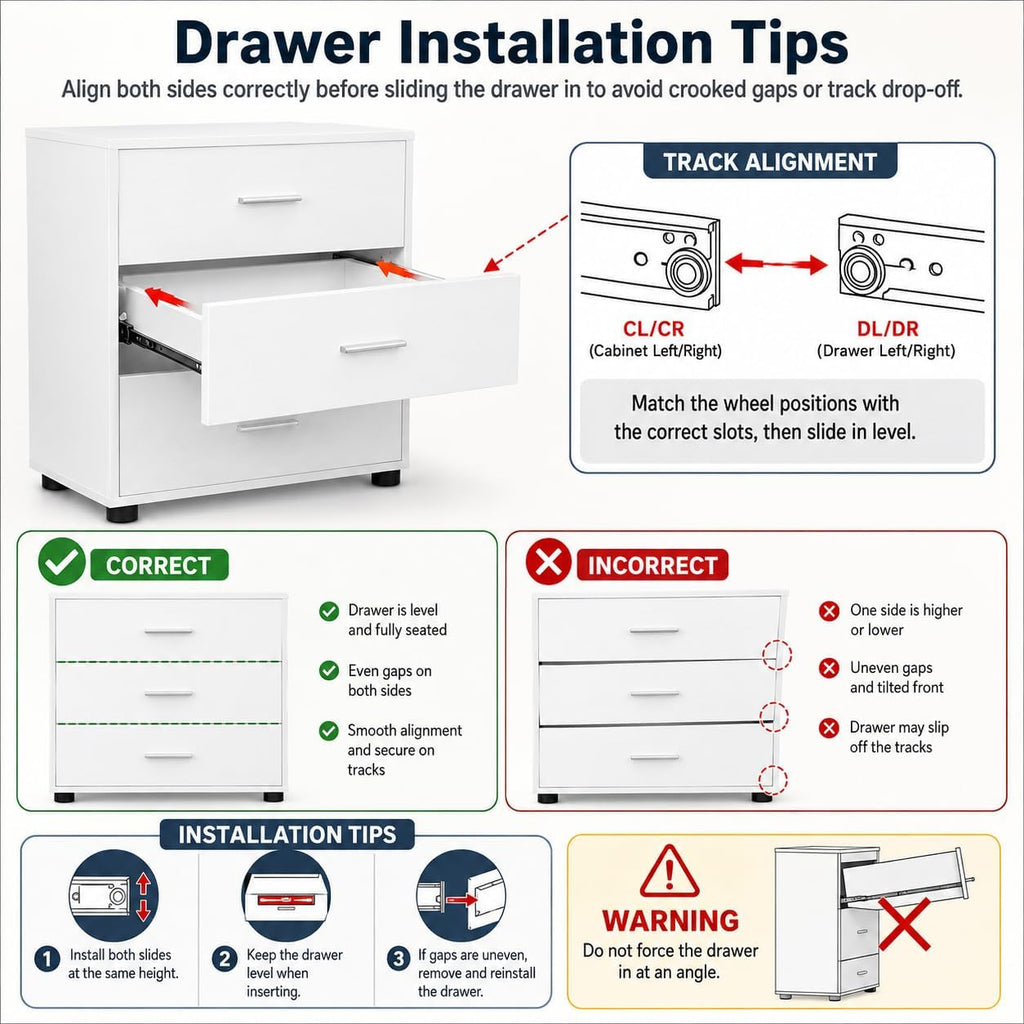 Drawer Installation Tips

Align both sides correctly before sliding the drawer in to avoid crooked gaps or track drop-off.

TRACK ALIGNMENT

CL/CR
(Cabinet Left/Right)

DL/DR
(Drawer Left/Right)

Match the wheel positions with the correct slots, then slide in level.

CORRECT

Drawer is level and fully seated

Even gaps on both sides

Smooth alignment and secure on tracks

INCORRECT

One side is higher or lower

Uneven gaps and tilted front

Drawer may slip off the tracks

INSTALLATION TIPS

1 Install both slides at the same height.

2 Keep the drawer level when inserting.

3 If gaps are uneven, remove and reinstall the drawer.

WARNING
Do not force the drawer in at an angle.