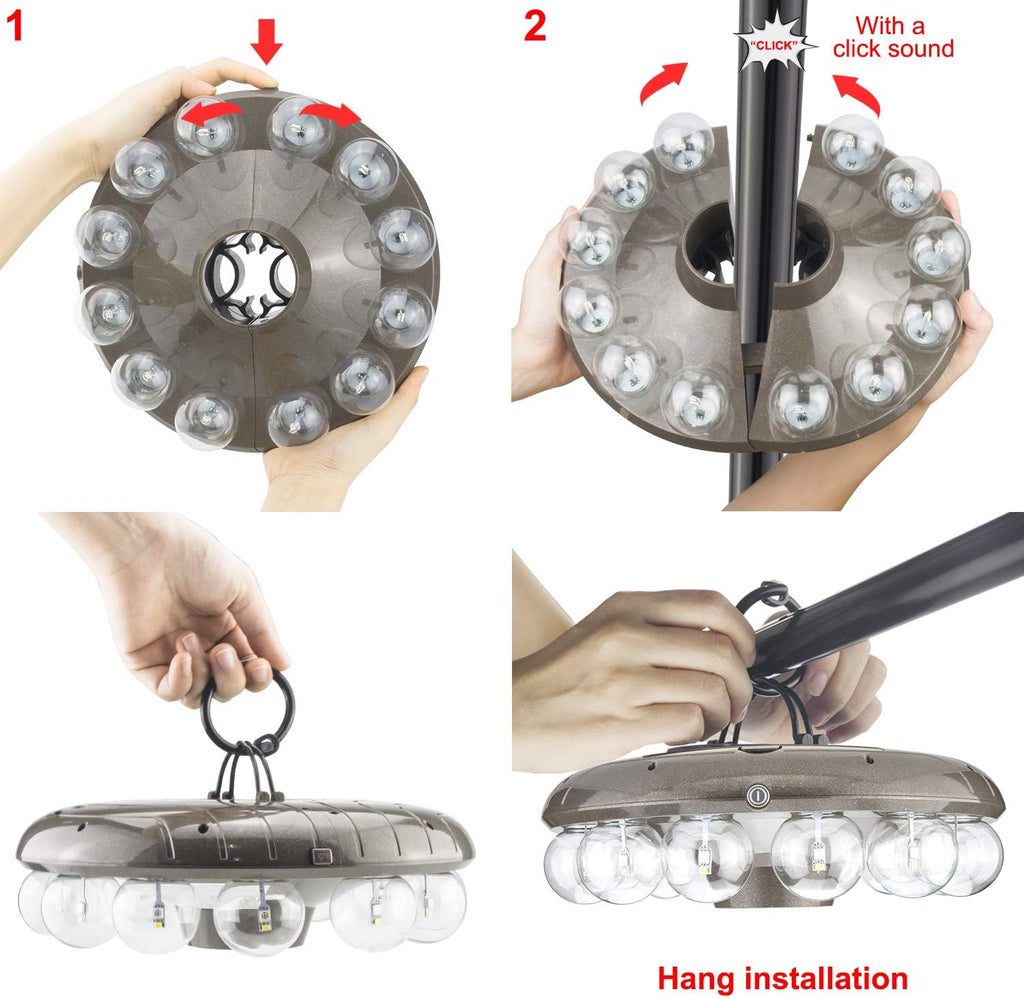 1

2

"CLICK"

With a click sound

Hang installation