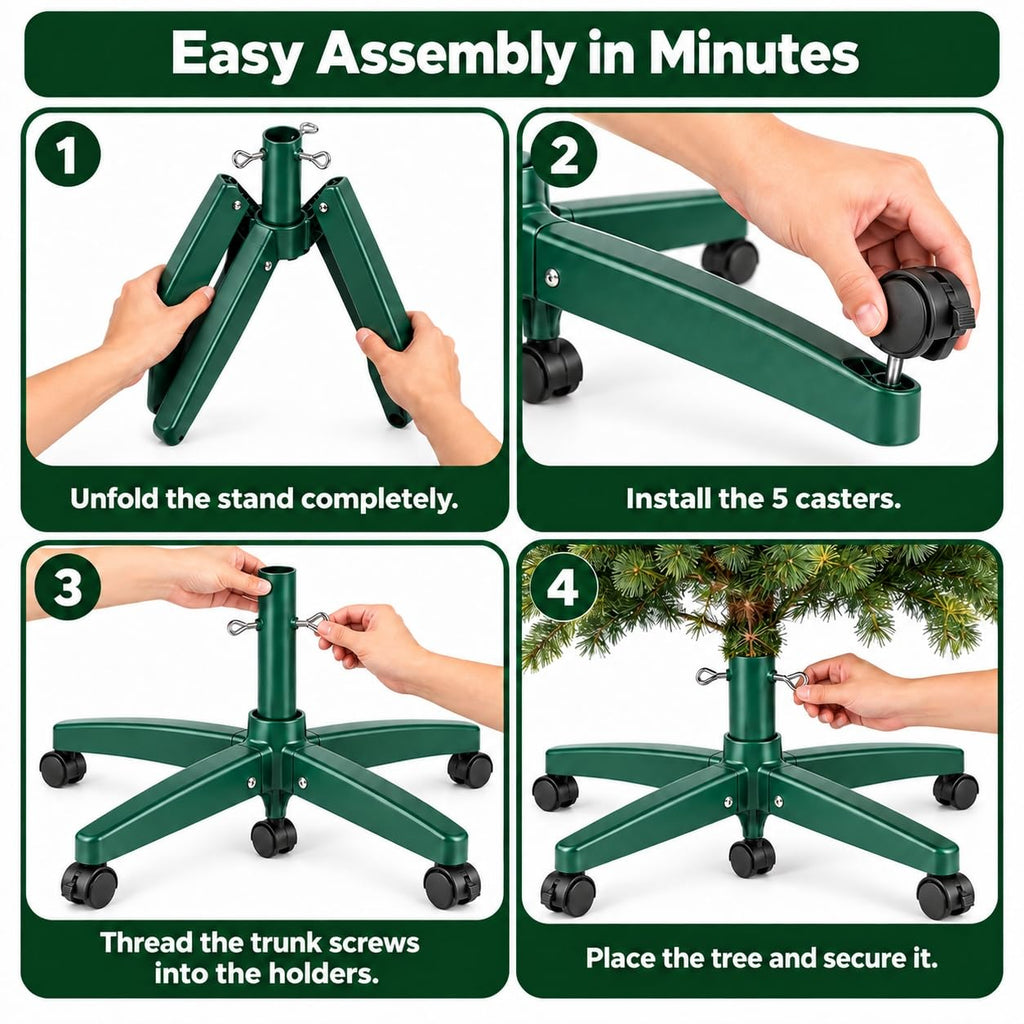 Easy Assembly in Minutes

1

Unfold the stand completely.

2

Install the 5 casters.

3

Thread the trunk screws into the holders.

4

Place the tree and secure it.