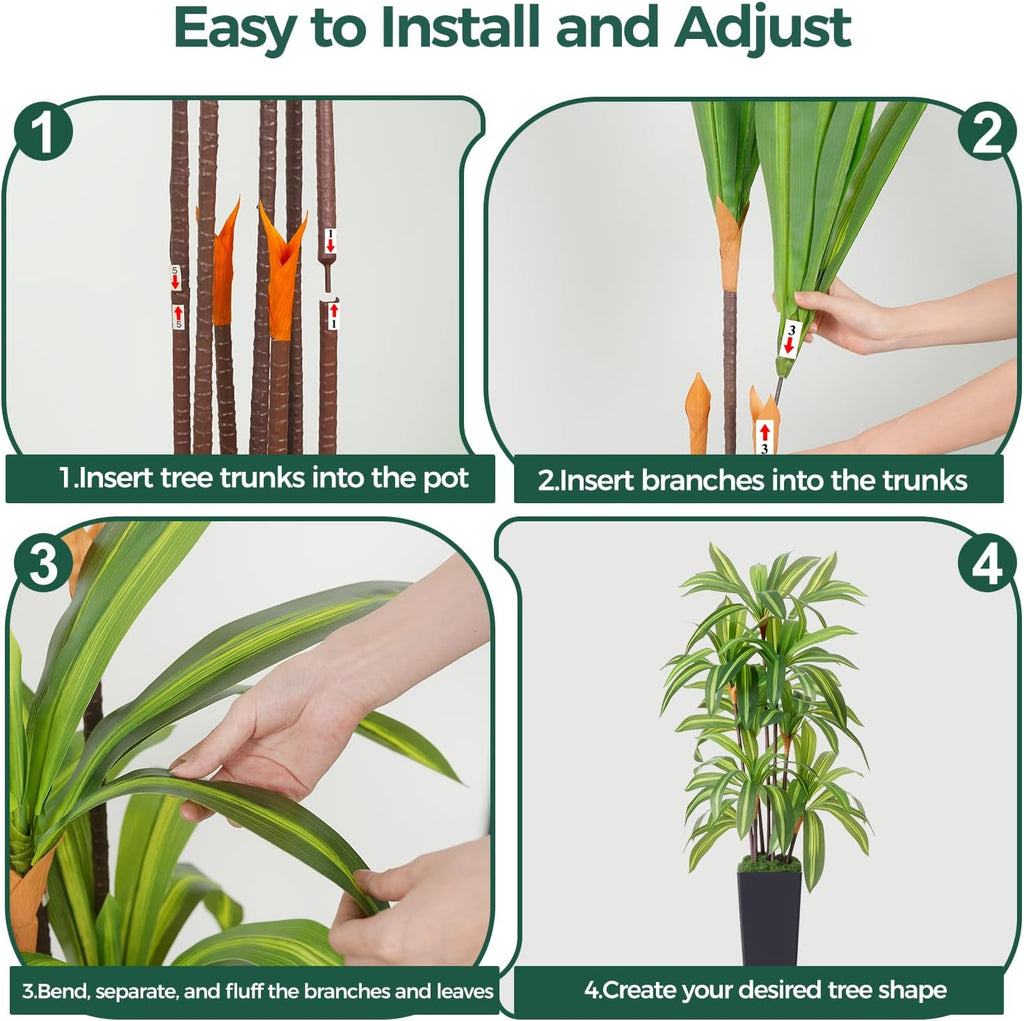 Easy to Install and Adjust

1

5
5
1
1

1.Insert tree trunks into the pot

2

3
3

2.Insert branches into the trunks

3

3.Bend, separate, and fluff the branches and leaves

4

4.Create your desired tree shape