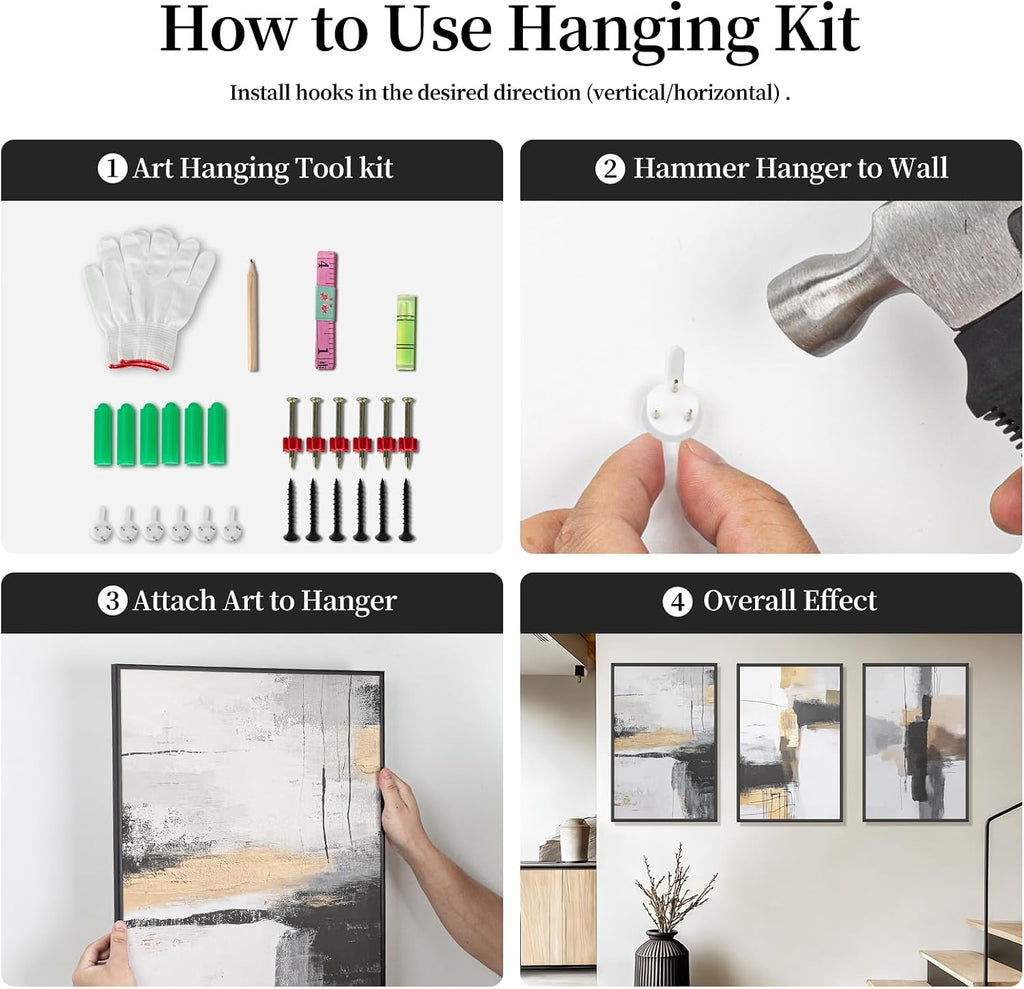 How to Use Hanging Kit

Install hooks in the desired direction (vertical/horizontal) .

1 Art Hanging Tool kit

2 Hammer Hanger to Wall

3 Attach Art to Hanger

4 Overall Effect