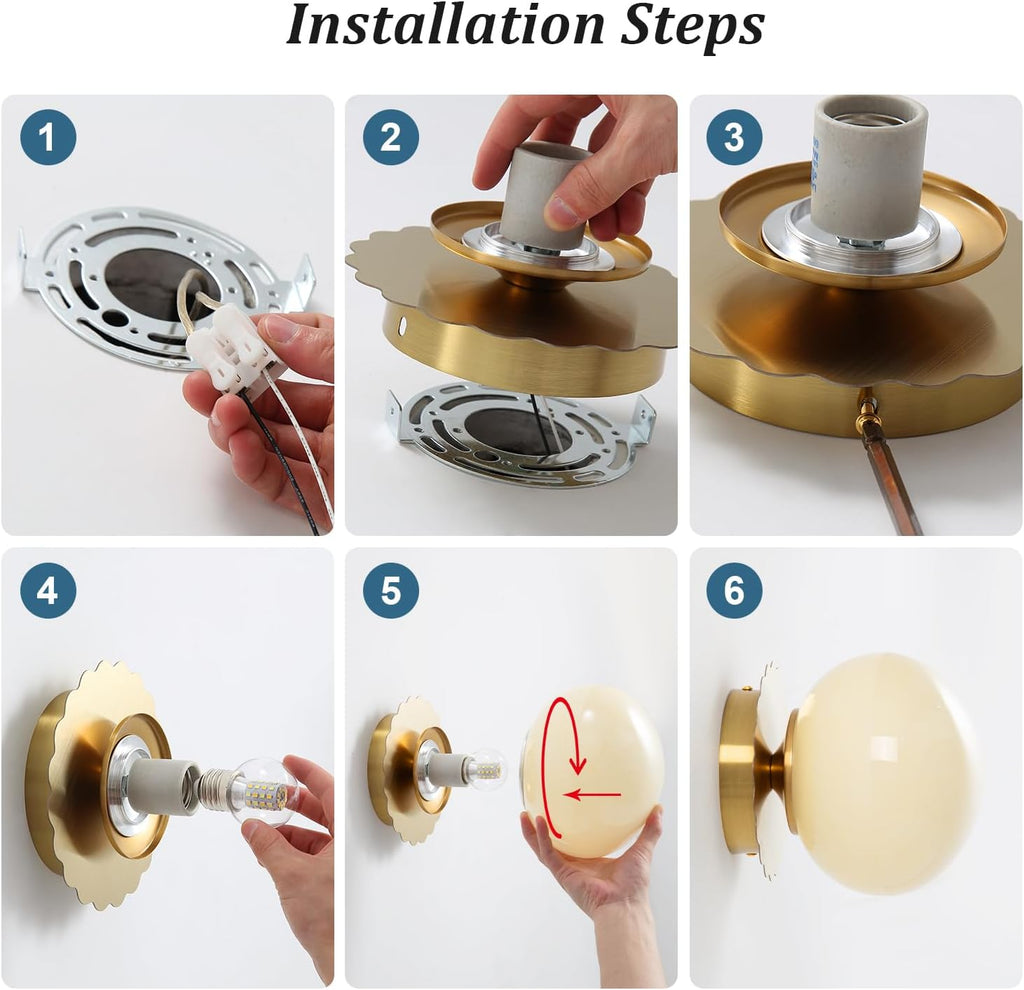 Installation Steps

1

2

3

4

5

6