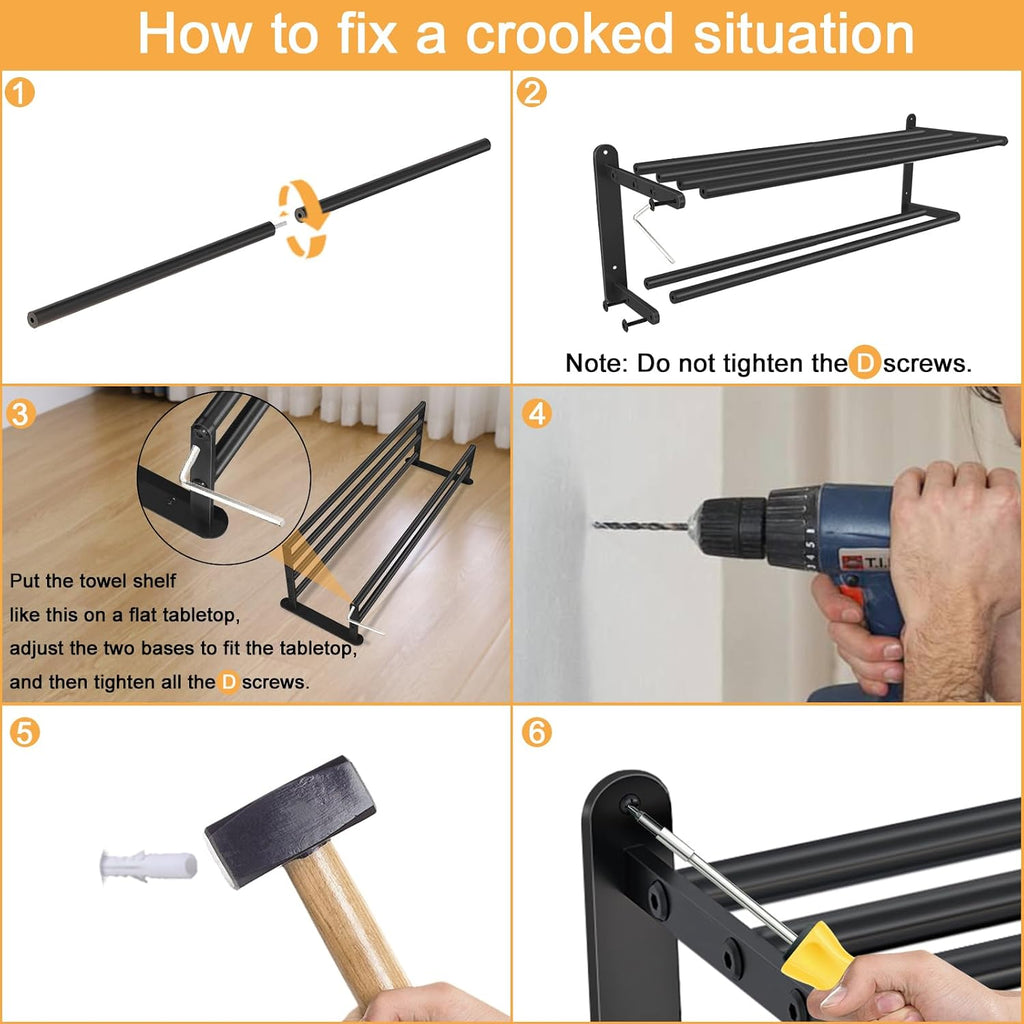 How to fix a crooked situation

1

2

Note: Do not tighten the D screws.

3

Put the towel shelf like this on a flat tabletop, adjust the two bases to fit the tabletop, and then tighten all the D screws.

4

T.I.

5

6