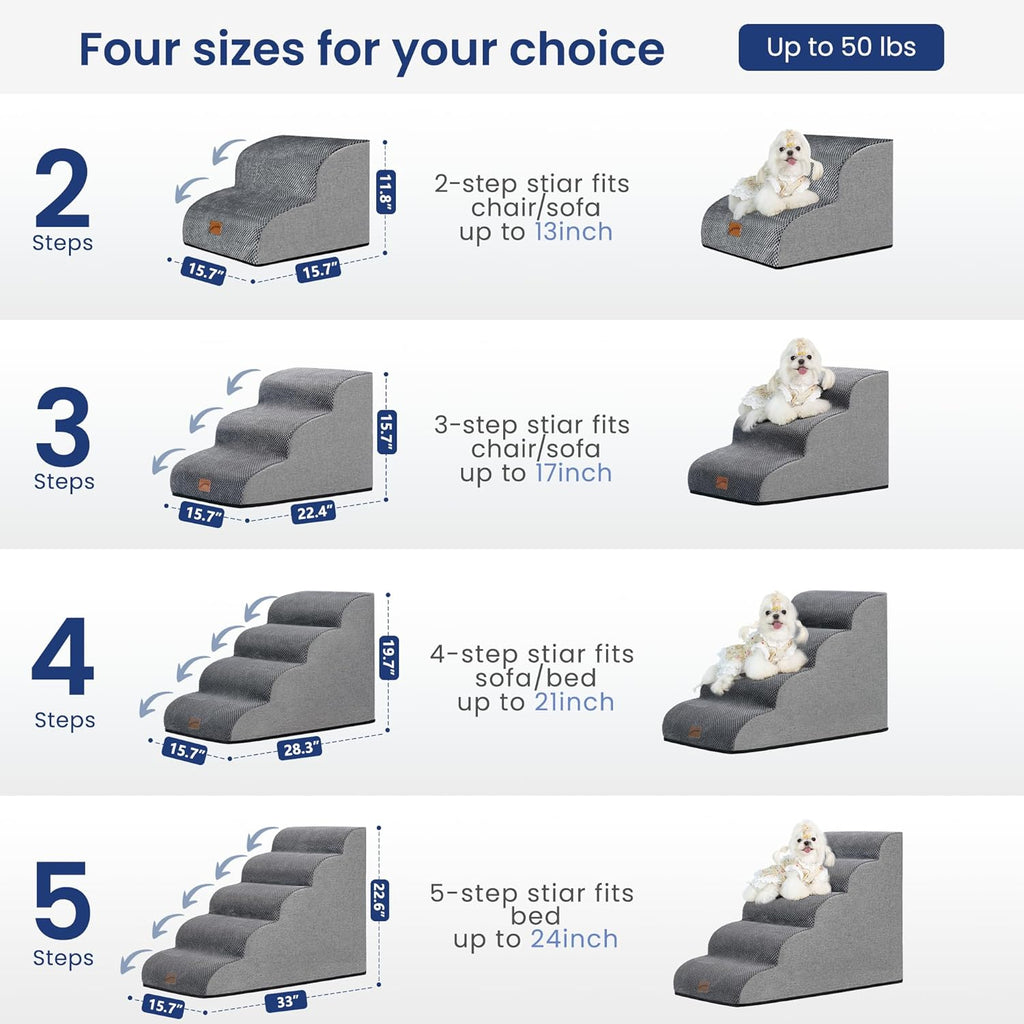 Four sizes for your choice

Up to 50 lbs

2
Steps

11.8"

15.7"

15.7"

2-step stiar fits chair/sofa up to 13inch

3
Steps

15.7"

15.7"

22.4"

3-step stiar fits chair/sofa up to 17inch

4
Steps

19.7"

15.7"

28.3"

4-step stiar fits sofa/bed up to 21inch

5
Steps

22.6"

15.7"

33"

5-step stiar fits bed up to 24inch