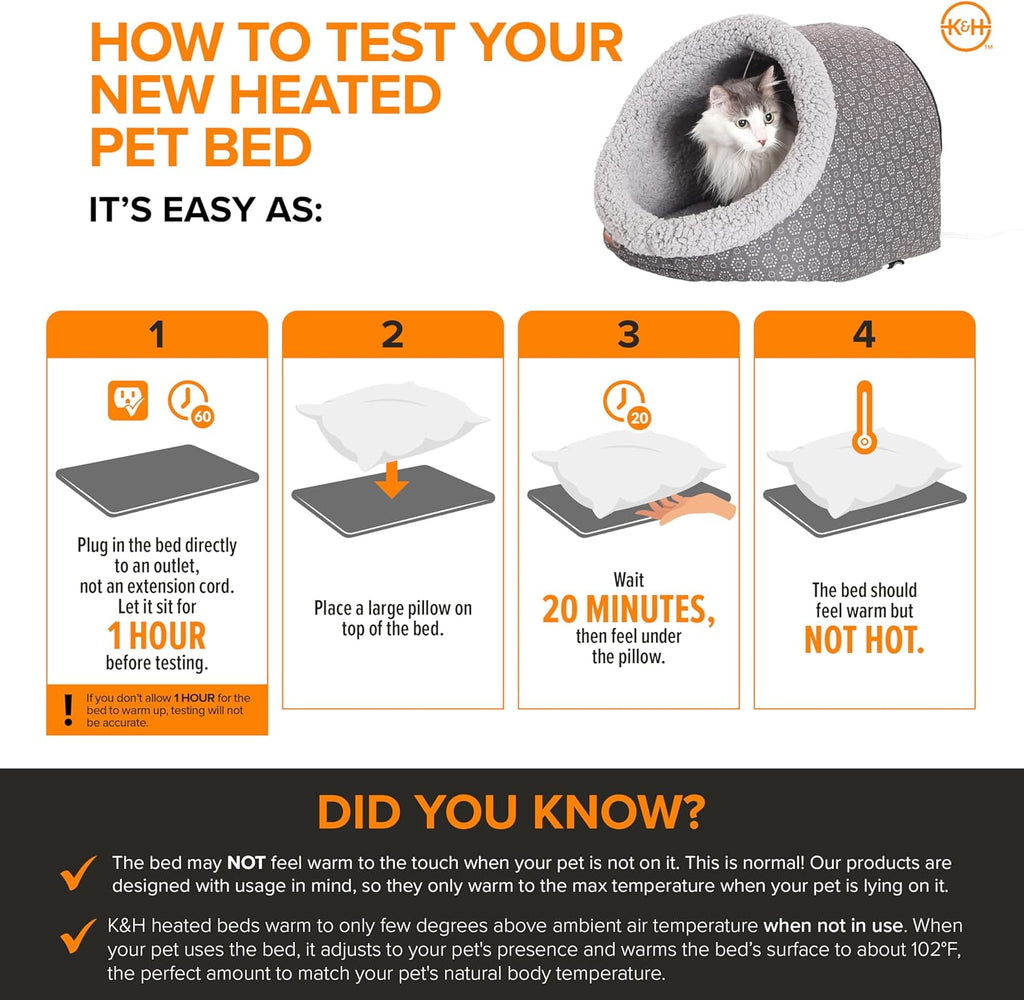 HOW TO TEST YOUR NEW HEATED PET BED

IT'S EASY AS:

K&H

1

60

Plug in the bed directly to an outlet, not an extension cord. Let it sit for

1 HOUR

before testing.

!

If you don't allow 1 HOUR for the bed to warm up, testing will not be accurate.

2

Place a large pillow on top of the bed.

3

20

Wait

20 MINUTES,

then feel under the pillow.

4

The bed should feel warm but

NOT HOT.

DID YOU KNOW?

The bed may NOT feel warm to the touch when your pet is not on it. This is normal! Our products are designed with usage in mind, so they only warm to the max temperature when your pet is lying on it.

K&H heated beds warm to only few degrees above ambient air temperature when not in use. When your pet uses the bed, it adjusts to your pet's presence and warms the bed's surface to about 102°F, the perfect amount to match your pet's natural body temperature.