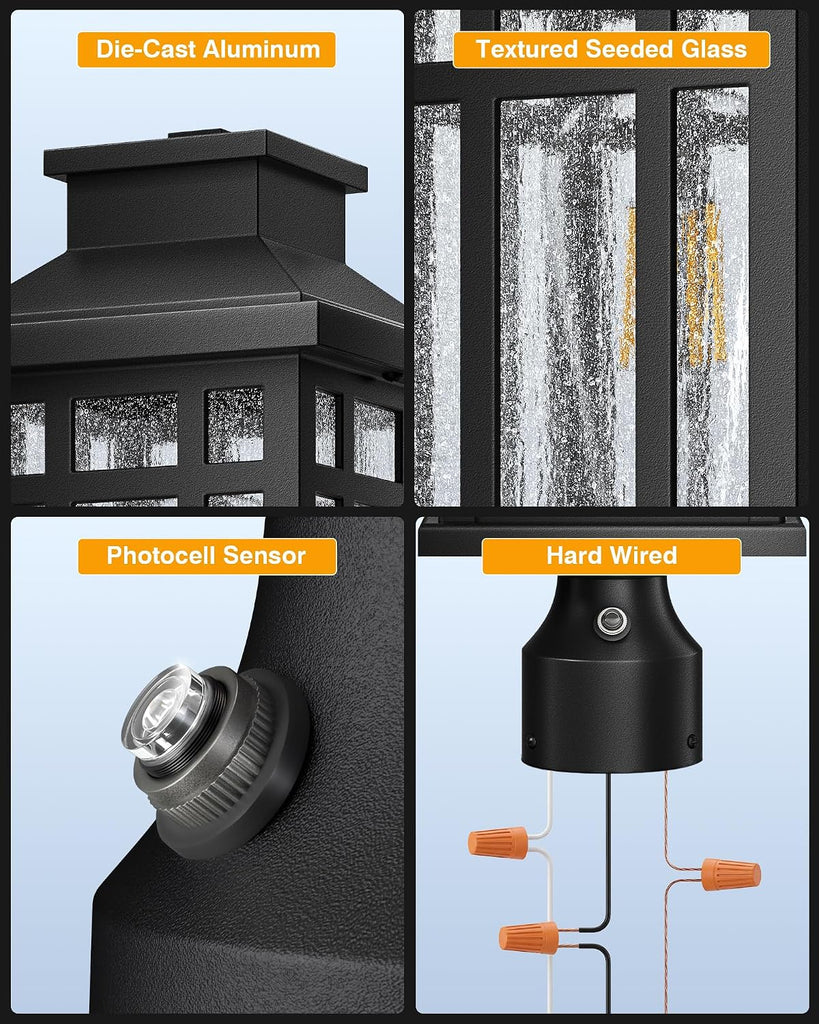 Die-Cast Aluminum

Textured Seeded Glass

Photocell Sensor

Hard Wired