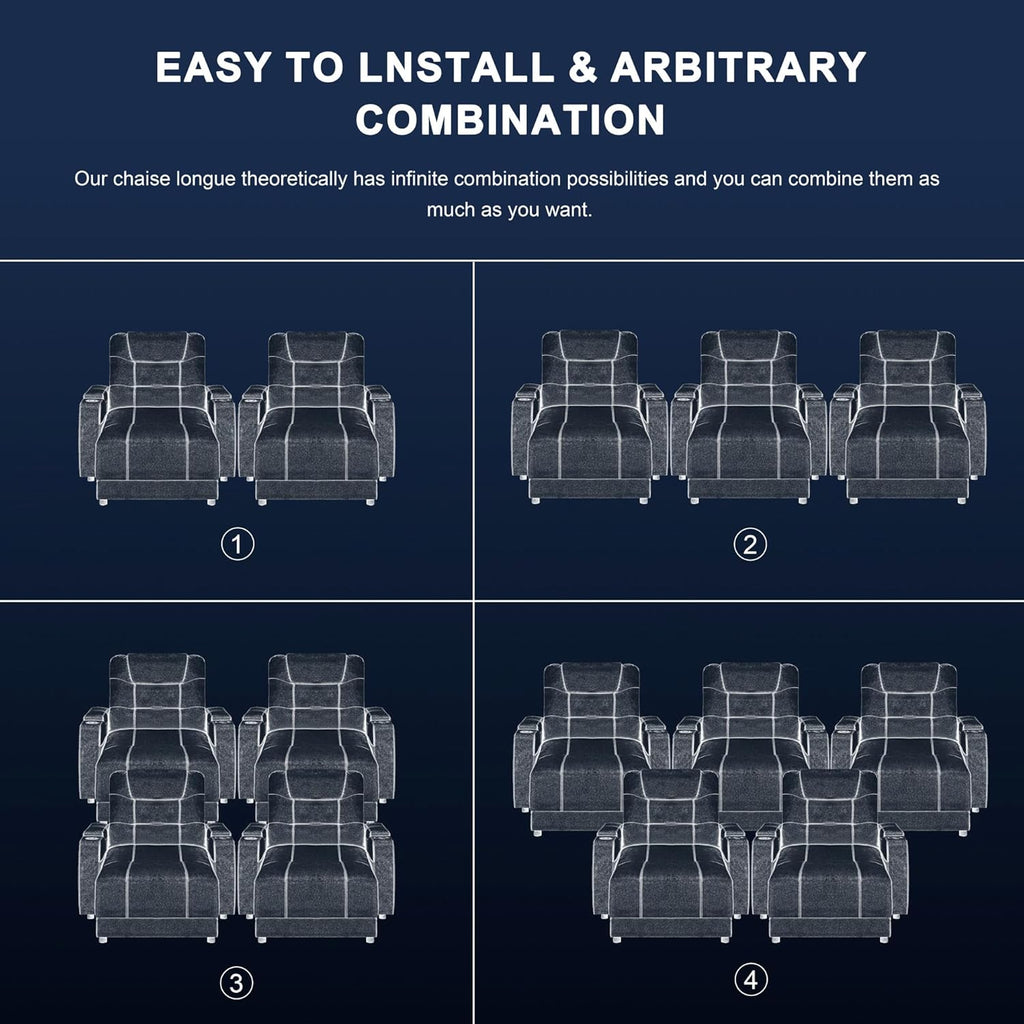 EASY TO LNSTALL & ARBITRARY COMBINATION

Our chaise longue theoretically has infinite combination possibilities and you can combine them as much as you want.

①

②

③

④