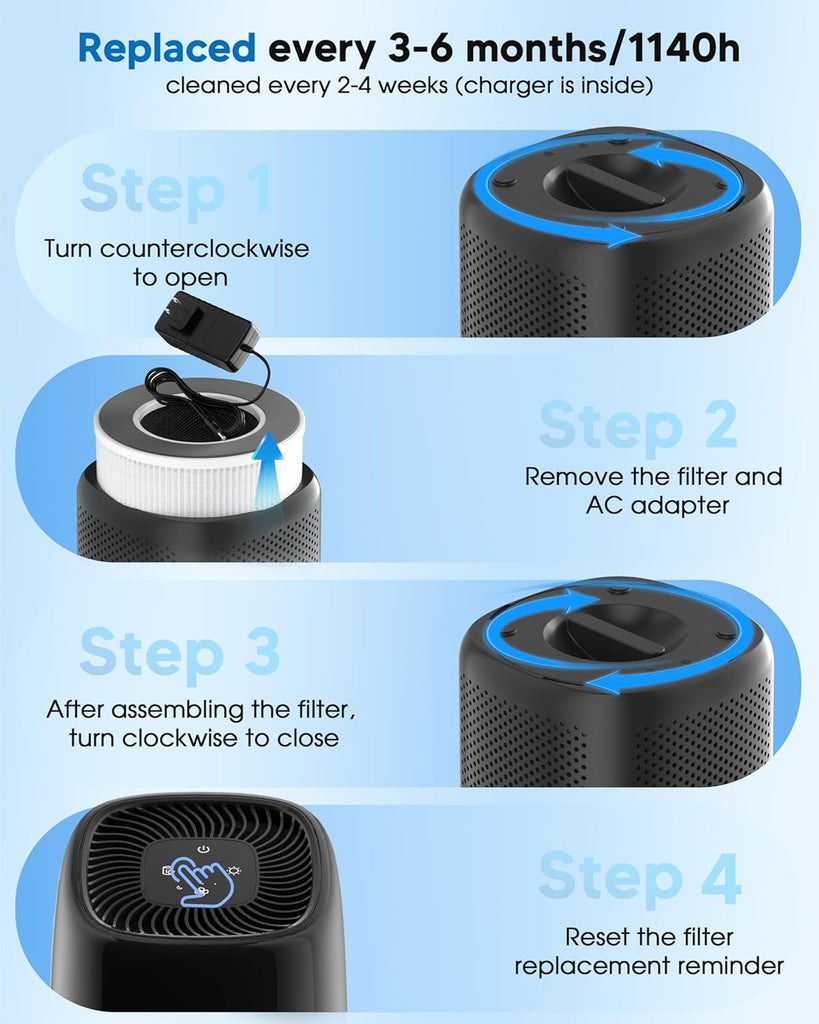 Replaced every 3-6 months/1140h
cleaned every 2-4 weeks (charger is inside)

Step 1
Turn counterclockwise to open

Step 2
Remove the filter and AC adapter

Step 3
After assembling the filter, turn clockwise to close

Step 4
Reset the filter replacement reminder