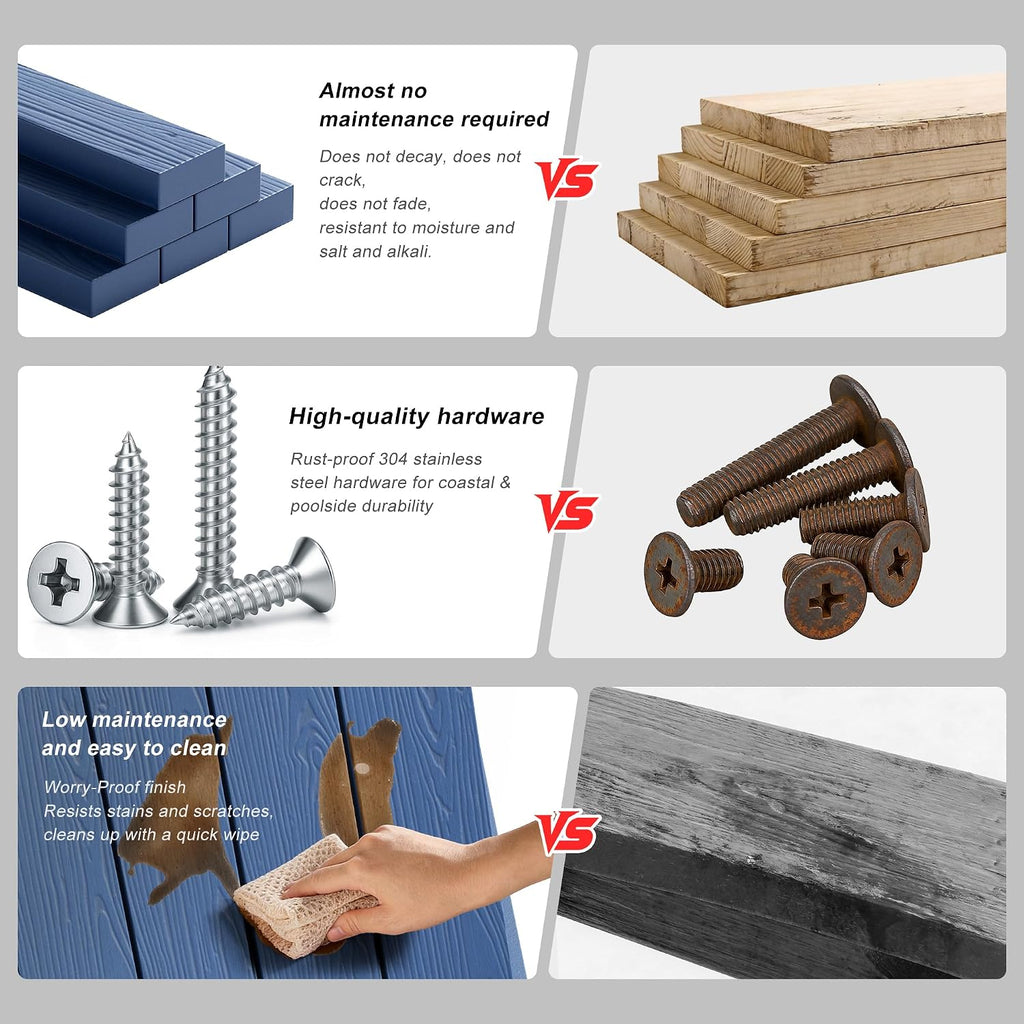 Almost no maintenance required

Does not decay, does not crack,
does not fade,
resistant to moisture and salt and alkali.

VS

High-quality hardware

Rust-proof 304 stainless steel hardware for coastal & poolside durability

VS

Low maintenance and easy to clean

Worry-Proof finish
Resists stains and scratches, cleans up with a quick wipe

VS