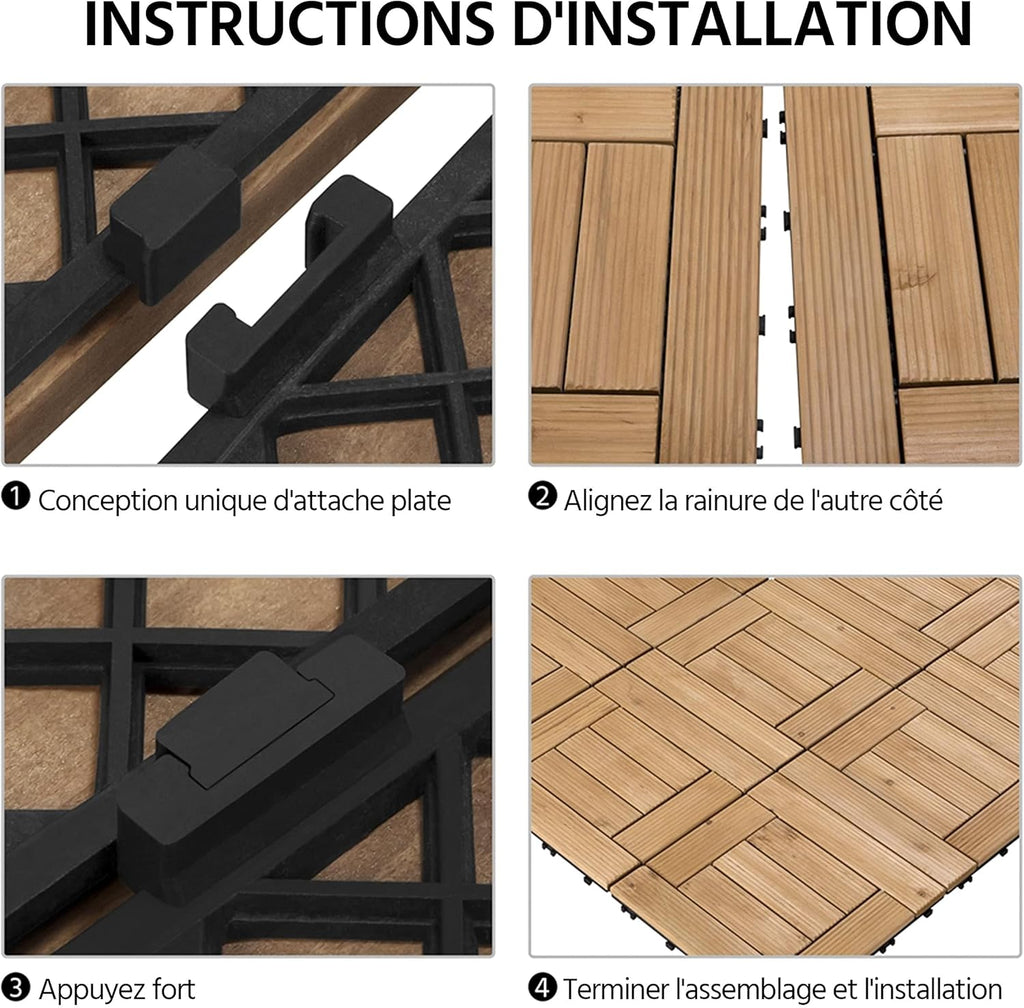 INSTRUCTIONS D'INSTALLATION

❶ Conception unique d'attache plate

❷ Alignez la rainure de l'autre côté

❸ Appuyez fort

❹ Terminer l'assemblage et l'installation