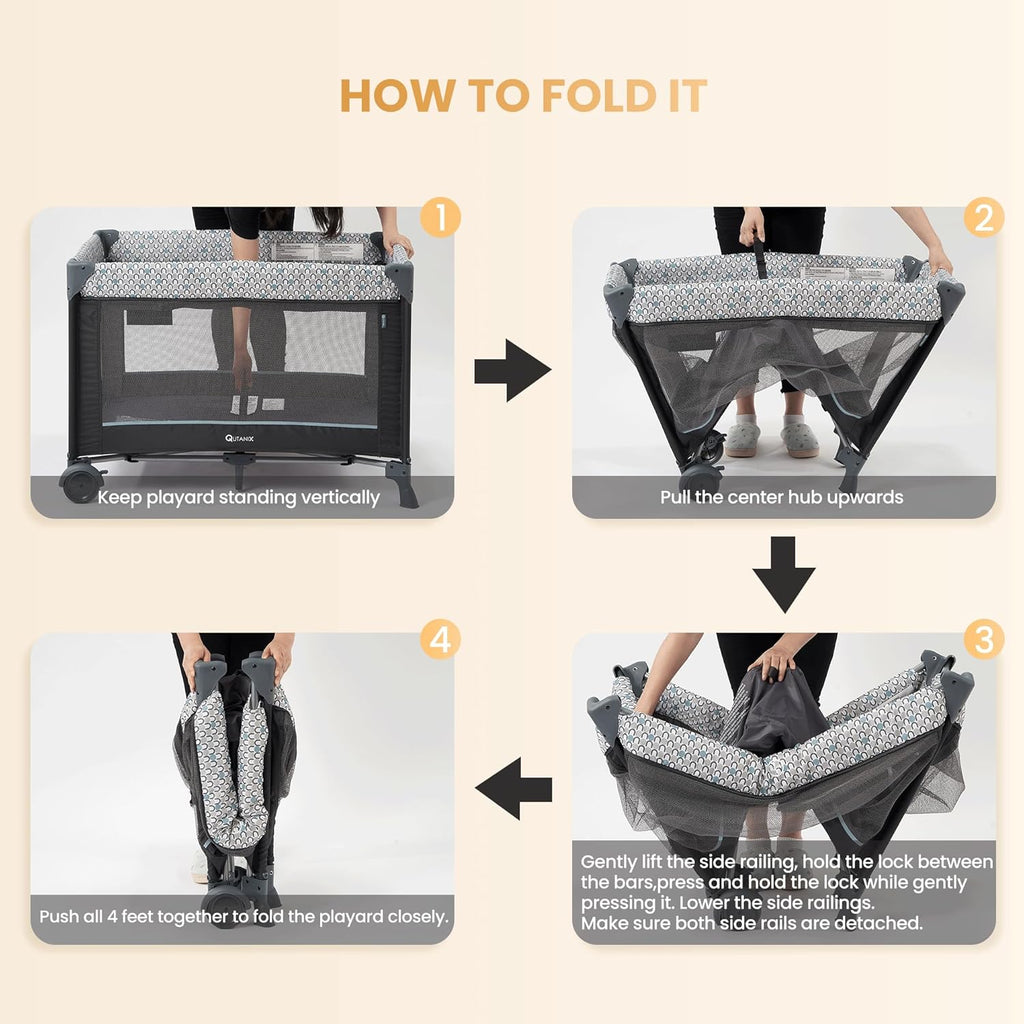 HOW TO FOLD IT

1

QUTANIX

Keep playard standing vertically

2

Pull the center hub upwards

3

Gently lift the side railing, hold the lock between the bars,press and hold the lock while gently pressing it. Lower the side railings.
Make sure both side rails are detached.

4

Push all 4 feet together to fold the playard closely.