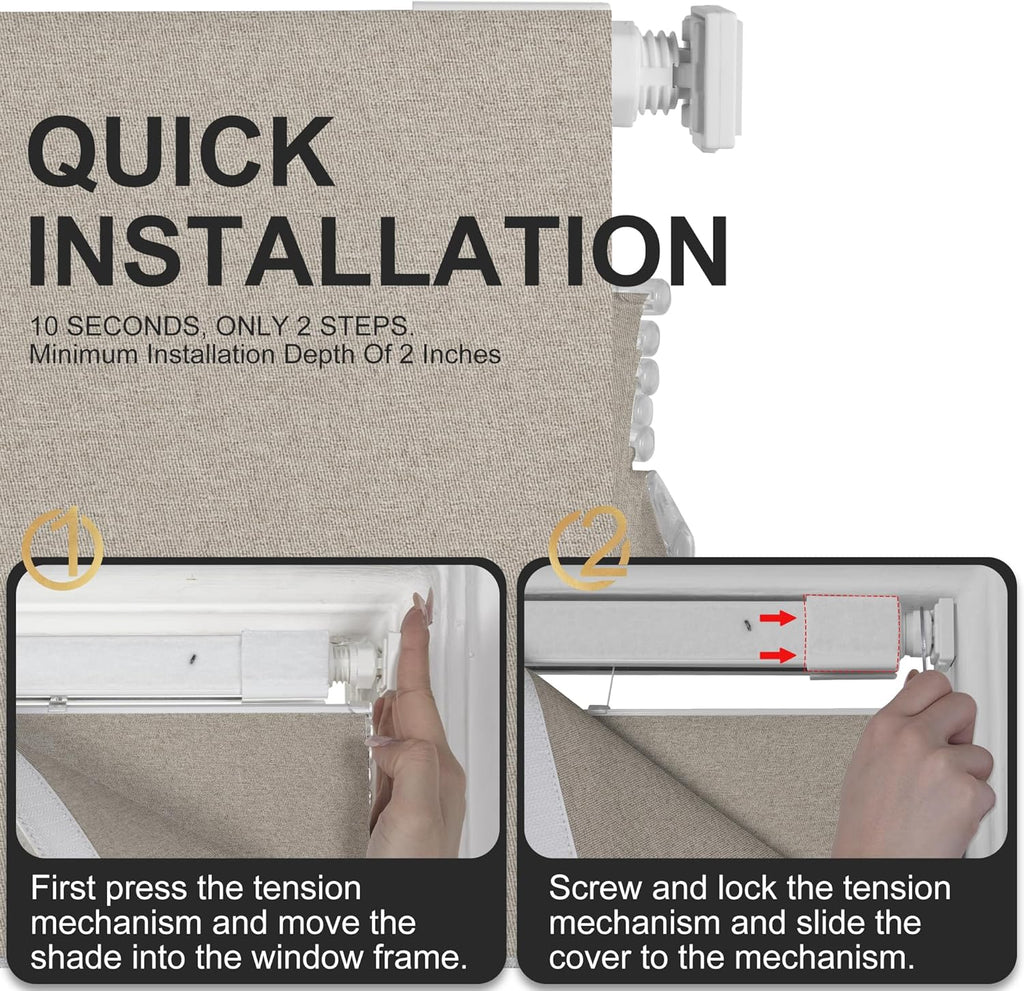 QUICK INSTALLATION

10 SECONDS, ONLY 2 STEPS.
Minimum Installation Depth Of 2 Inches

1

First press the tension mechanism and move the shade into the window frame.

2

Screw and lock the tension mechanism and slide the cover to the mechanism.