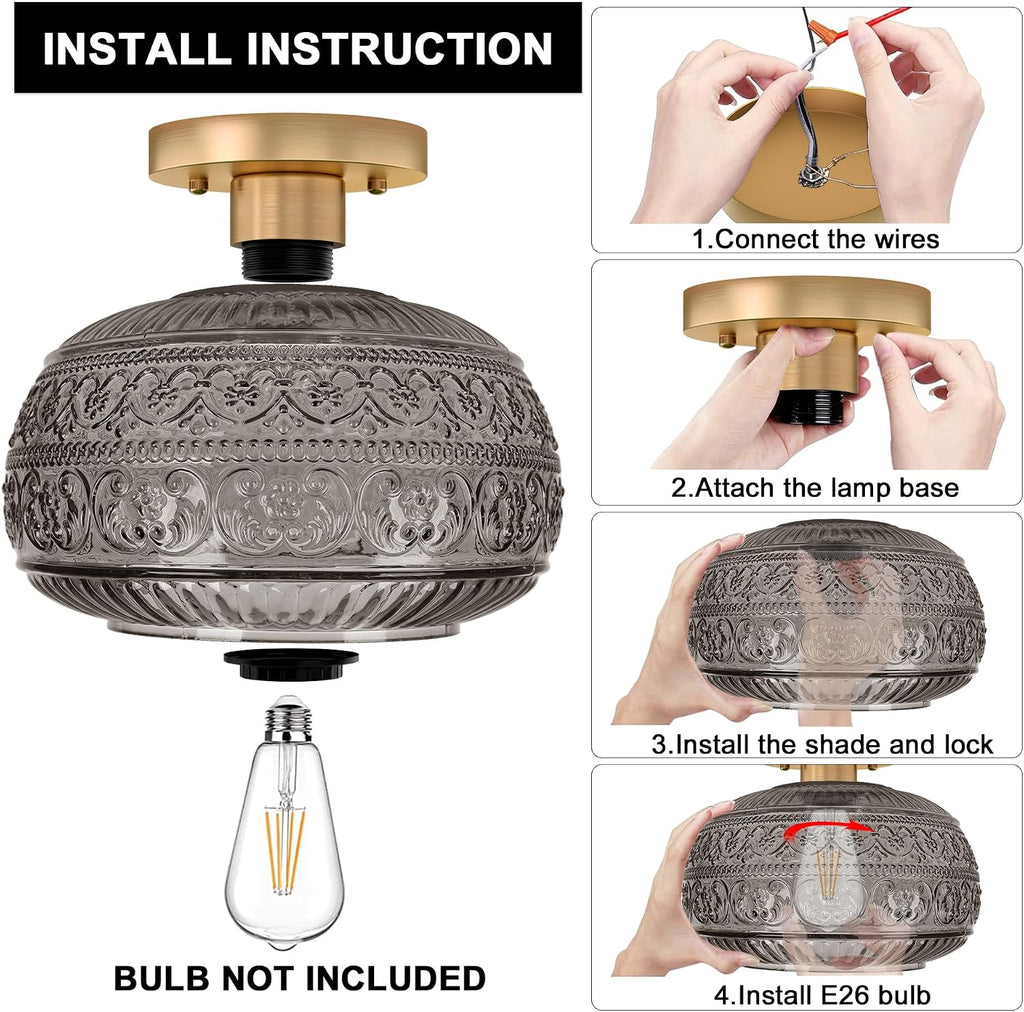 INSTALL INSTRUCTION

BULB NOT INCLUDED

1.Connect the wires

2.Attach the lamp base

3.Install the shade and lock

4.Install E26 bulb