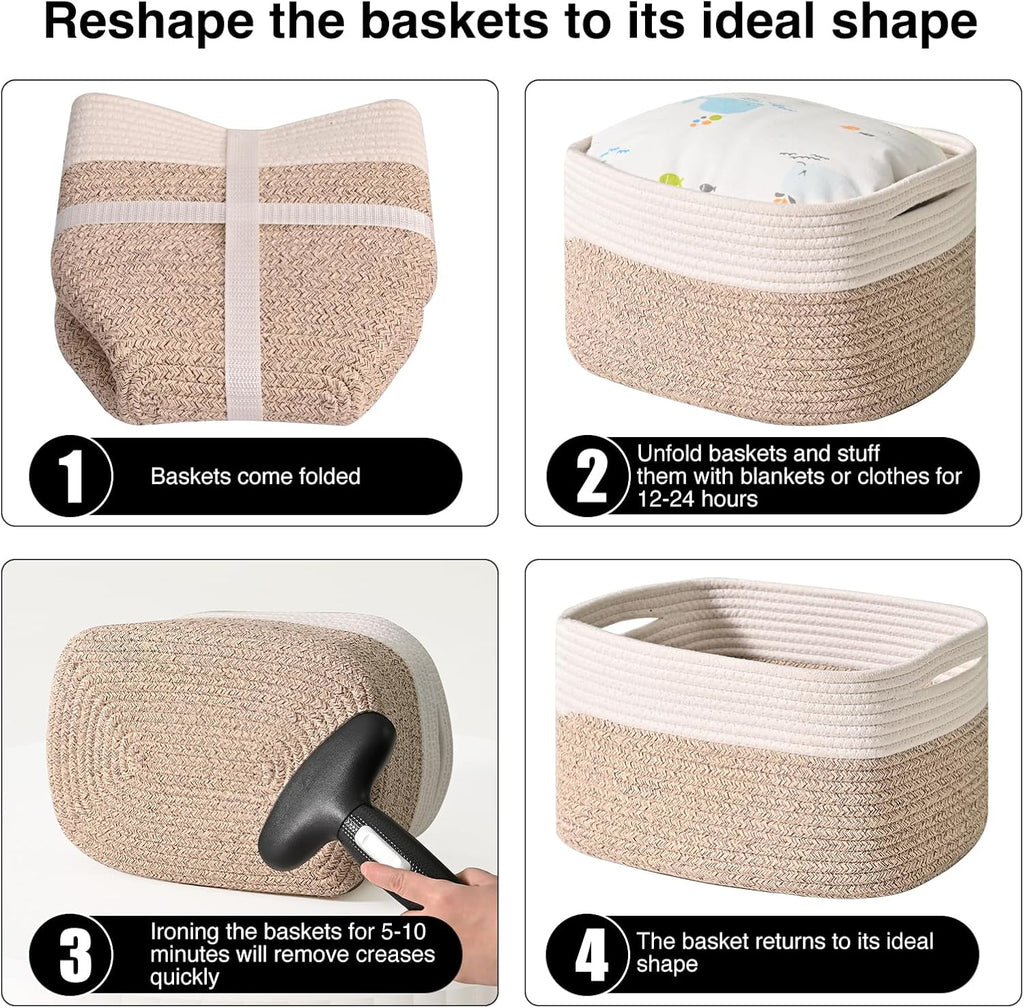 Reshape the baskets to its ideal shape

1 Baskets come folded

2 Unfold baskets and stuff them with blankets or clothes for 12-24 hours

3 Ironing the baskets for 5-10 minutes will remove creases quickly

4 The basket returns to its ideal shape