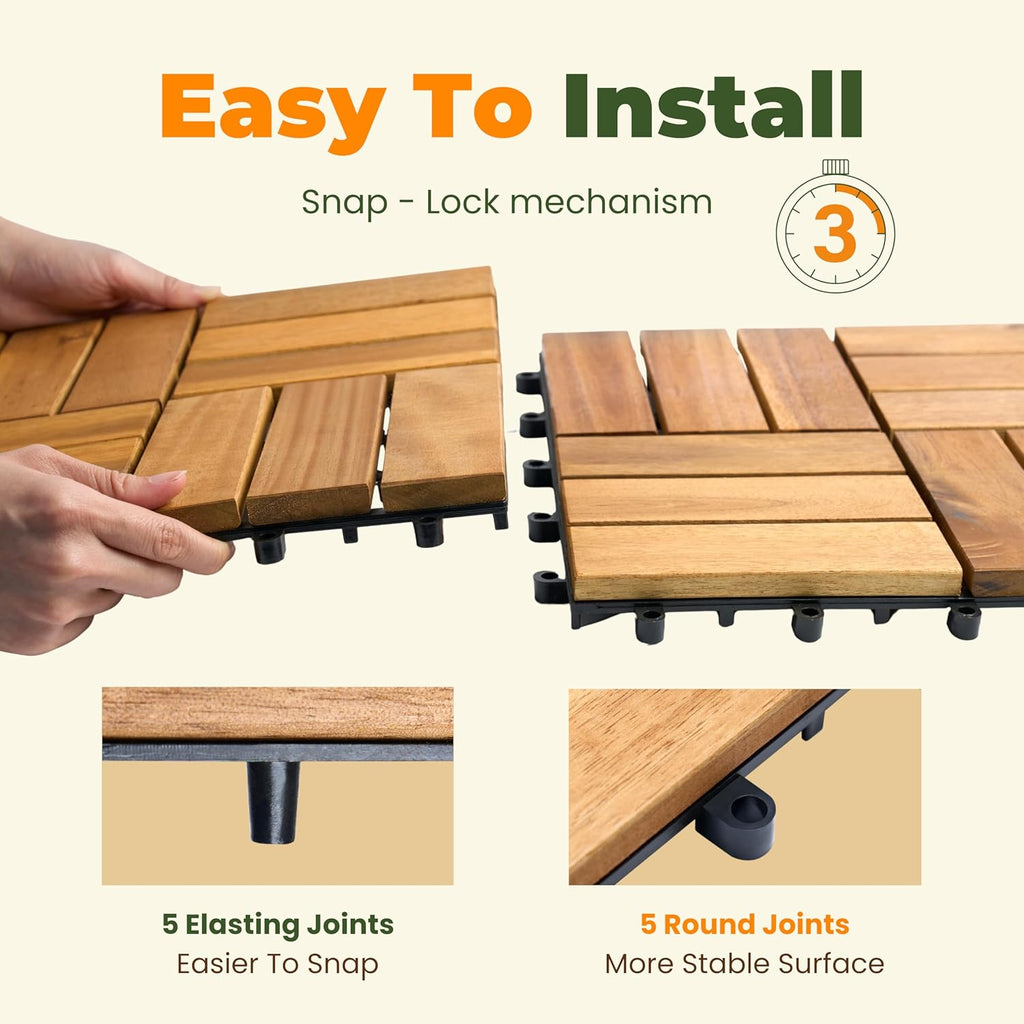 Easy To Install

Snap - Lock mechanism

3

5 Elasting Joints
Easier To Snap

5 Round Joints
More Stable Surface