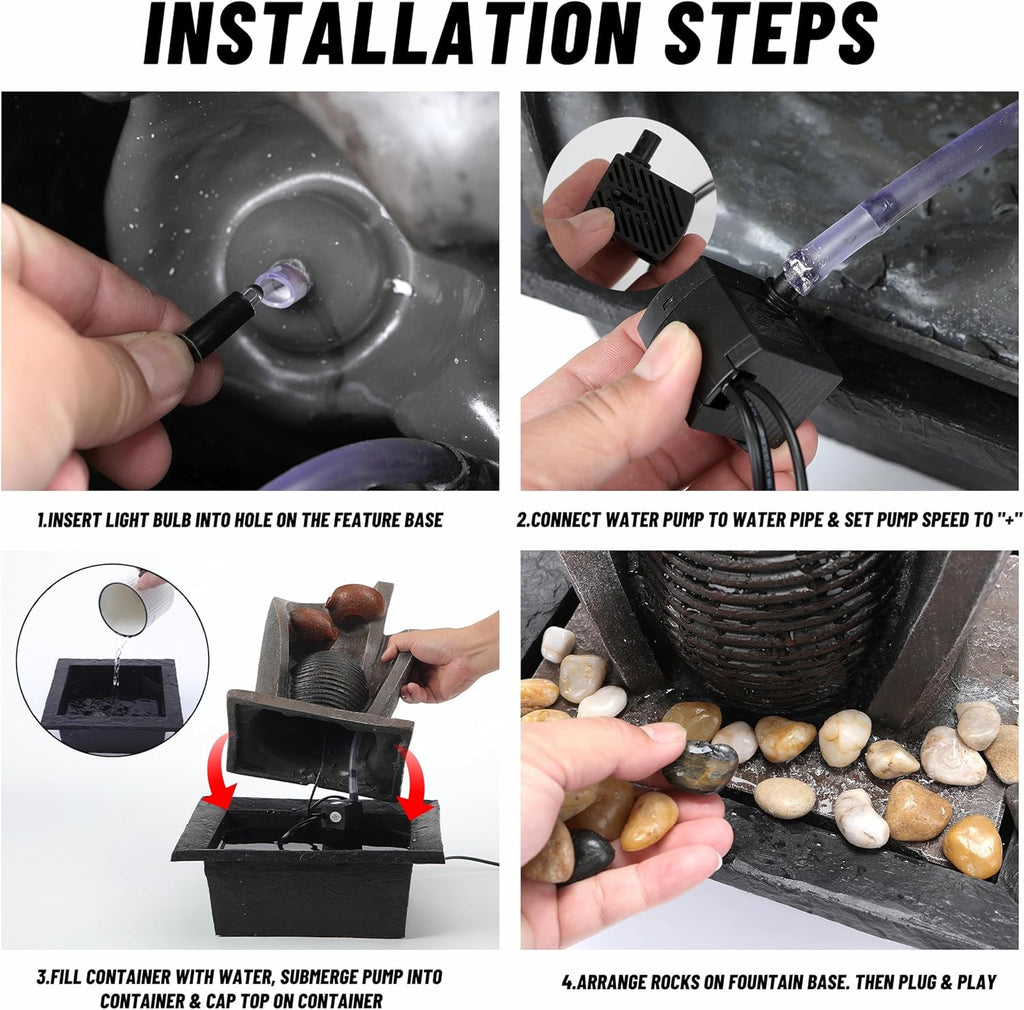 INSTALLATION STEPS

1.INSERT LIGHT BULB INTO HOLE ON THE FEATURE BASE

2.CONNECT WATER PUMP TO WATER PIPE & SET PUMP SPEED TO "+"

3.FILL CONTAINER WITH WATER, SUBMERGE PUMP INTO CONTAINER & CAP TOP ON CONTAINER

4.ARRANGE ROCKS ON FOUNTAIN BASE. THEN PLUG & PLAY