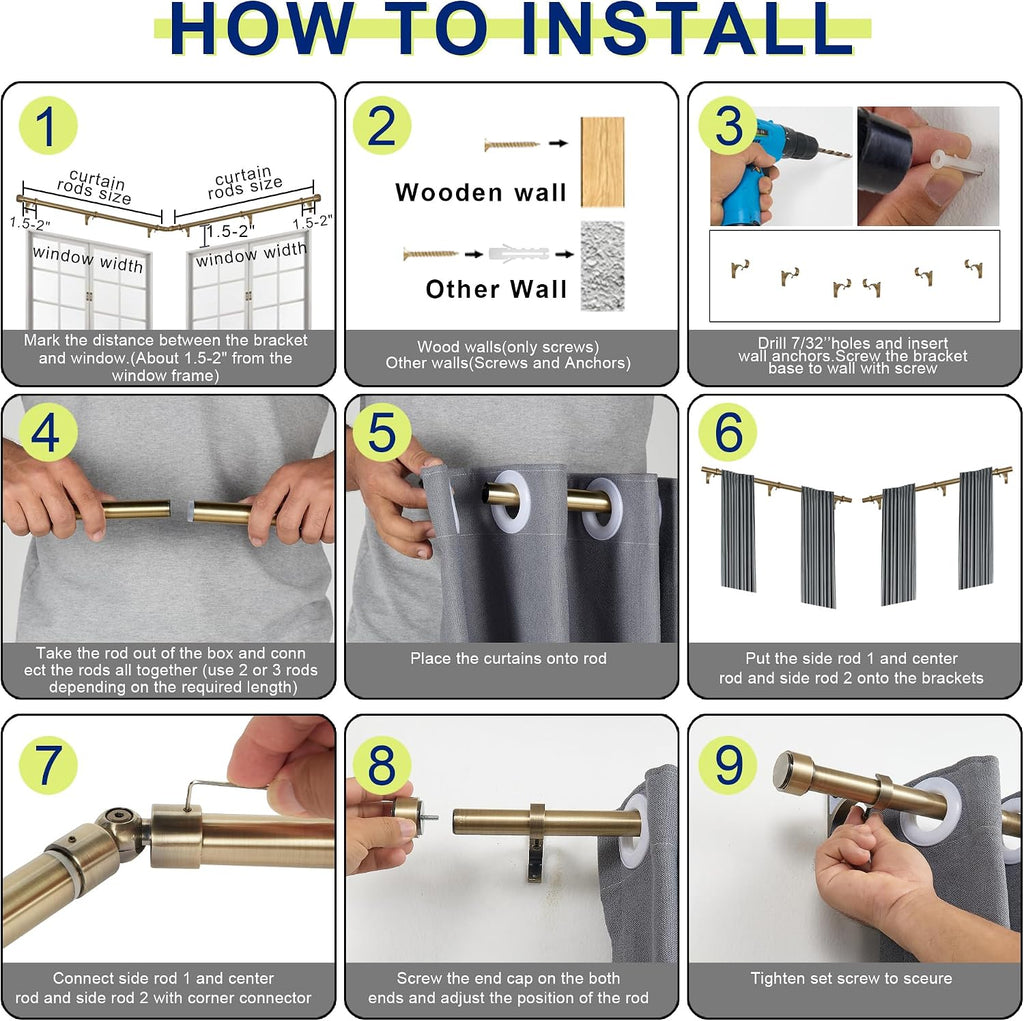 HOW TO INSTALL

1

curtain rods size

curtain rods size

1.5-2"

1.5-2"

1.5-2"

window width

window width

Mark the distance between the bracket and window.(About 1.5-2" from the window frame)

2

Wooden wall

Other Wall

Wood walls(only screws)
Other walls(Screws and Anchors)

3

Drill 7/32''holes and insert wall anchors.Screw the bracket base to wall with screw

4

Take the rod out of the box and connect the rods all together (use 2 or 3 rods depending on the required length)

5

Place the curtains onto rod

6

Put the side rod 1 and center rod and side rod 2 onto the brackets

7

Connect side rod 1 and center rod and side rod 2 with corner connector

8

Screw the end cap on the both ends and adjust the position of the rod

9

Tighten set screw to sceure