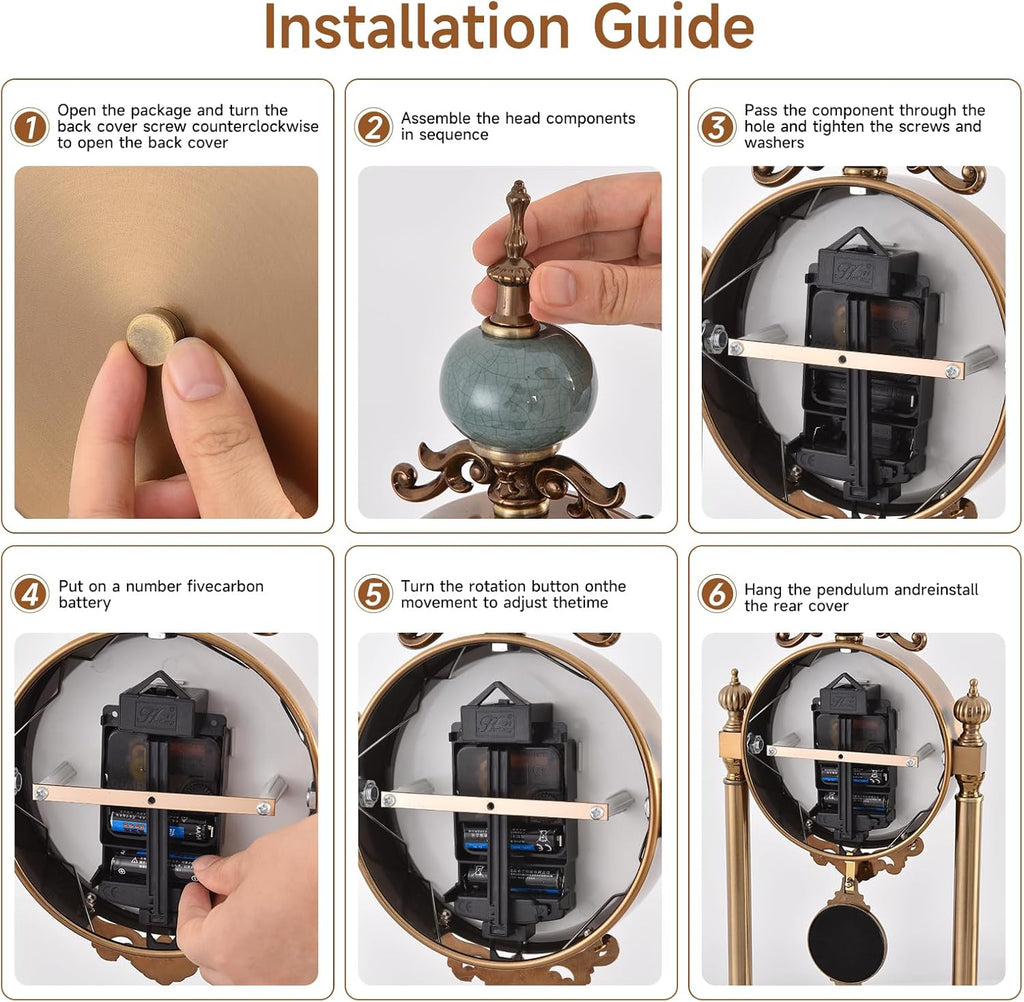 Installation Guide

1 Open the package and turn the back cover screw counterclockwise to open the back cover

2 Assemble the head components in sequence

3 Pass the component through the hole and tighten the screws and washers

4 Put on a number fivecarbon battery

5 Turn the rotation button onthe movement to adjust thetime

6 Hang the pendulum andreinstall the rear cover