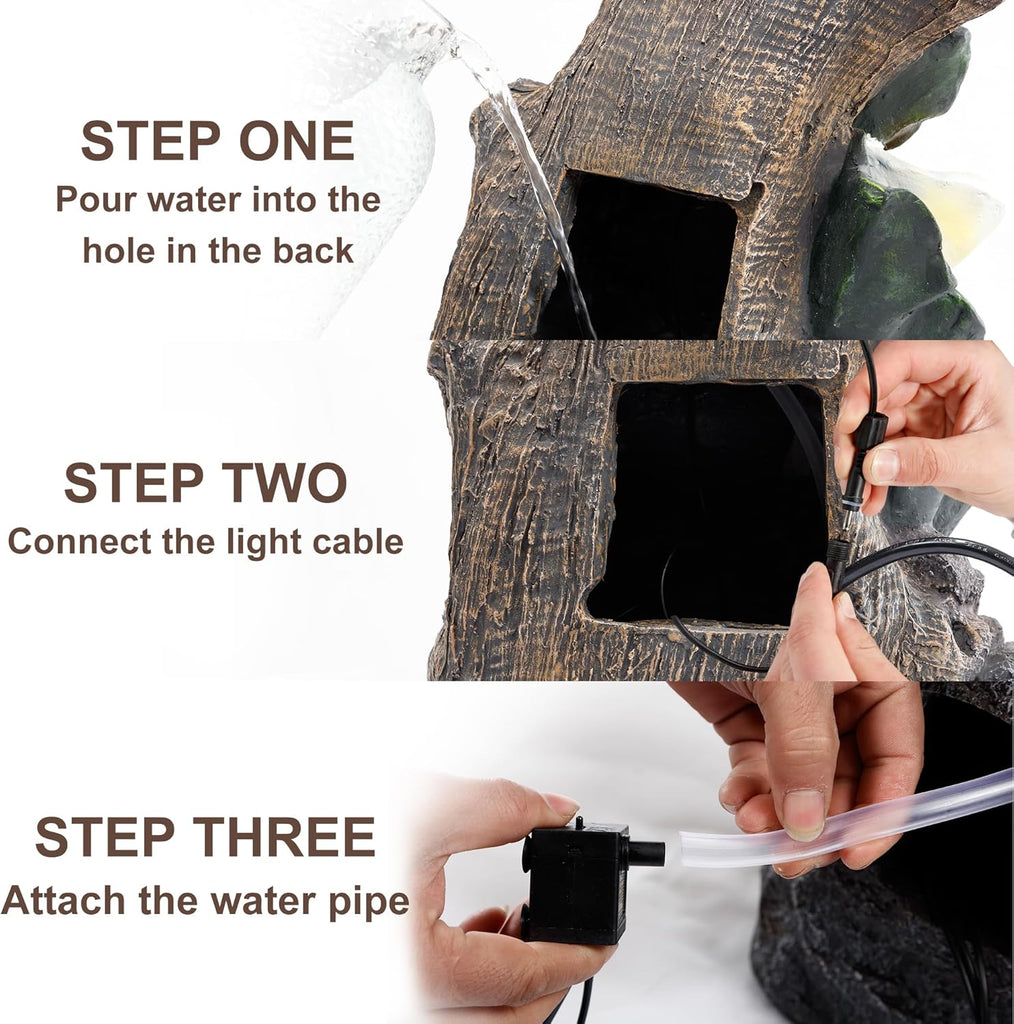 STEP ONE
Pour water into the hole in the back

STEP TWO
Connect the light cable

STEP THREE
Attach the water pipe