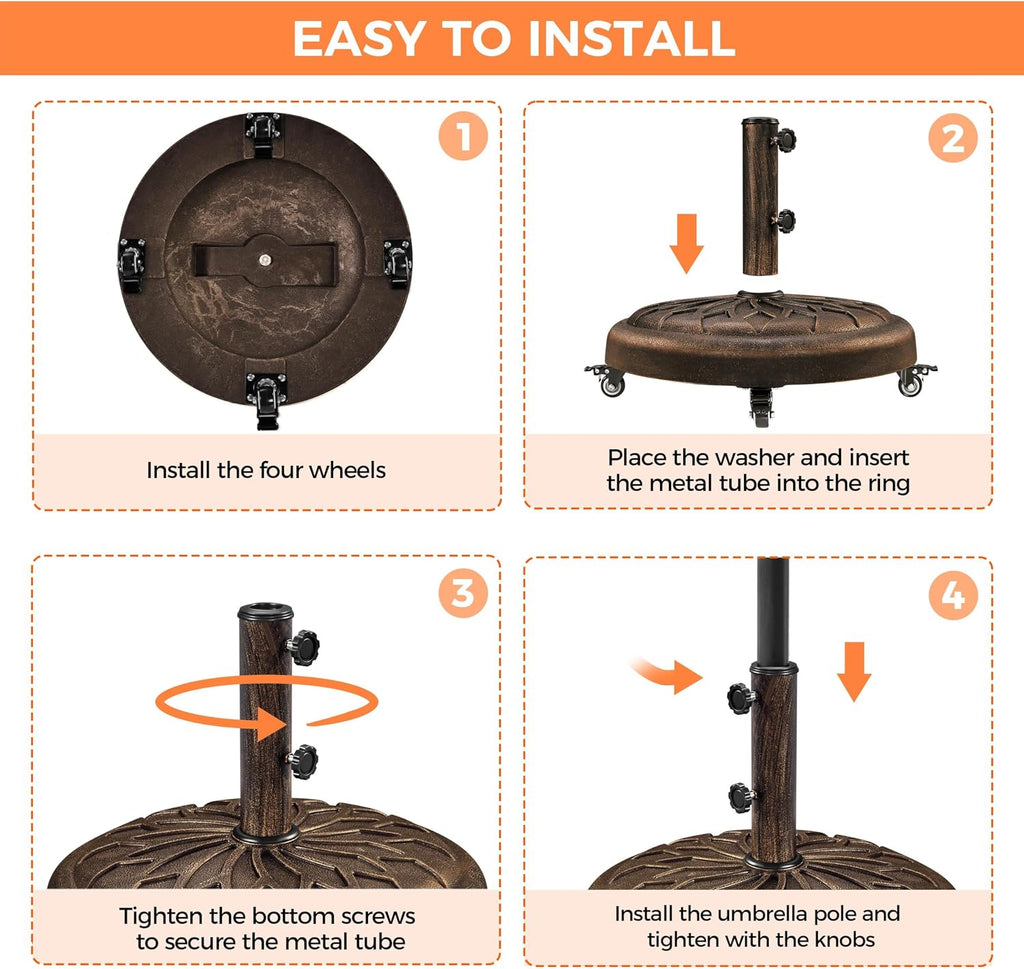 EASY TO INSTALL

1

Install the four wheels

2

Place the washer and insert the metal tube into the ring

3

Tighten the bottom screws to secure the metal tube

4

Install the umbrella pole and tighten with the knobs